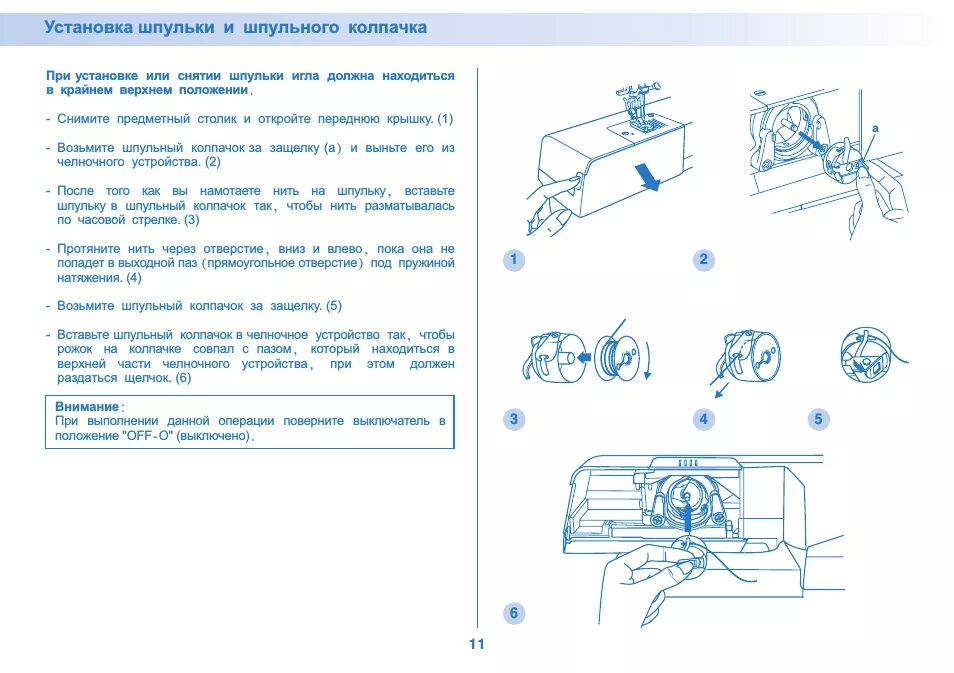 Установка шпульки и шпульного колпачка

При установке или снятии шпульки игла должна находиться в крайнем верхнем положении.

- Снимите предметный столик и откройте переднюю крышку. (1)

- Возьмите шпульный колпачок за защелку (а) и выньте его из челночного устройства. (2)

- После того как вы намотаете нить на шпульку, вставьте шпульку в шпульный колпачок так, чтобы нить разматывалась по часовой стрелке. (3)

- Протяните нить через отверстие, вниз и влево, пока она не попадет в выходной паз (прямоугольное отверстие) под пружиной натяжения. (4)

- Возьмите шпульный колпачок за защелку. (5)

- Вставьте шпульный колпачок в челночное устройство так, чтобы рожок на колпачке совпал с пазом, который находиться в верхней части челночного устройства, при этом должен раздаться щелчок. (6)

Внимание:
При выполнении данной операции поверните выключатель в положение "OFF-O" (выключено).

a

1

2

3

4

5

6

11