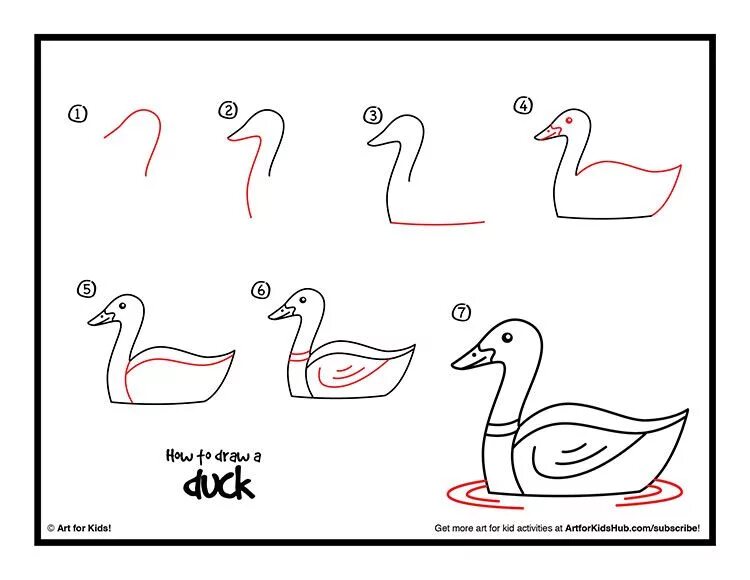 ①
②
③
④
⑤
⑥
⑦

How to draw a
duck

© Art for Kids!

Get more art for kid activities at ArtforKidsHub.com/subscribe!