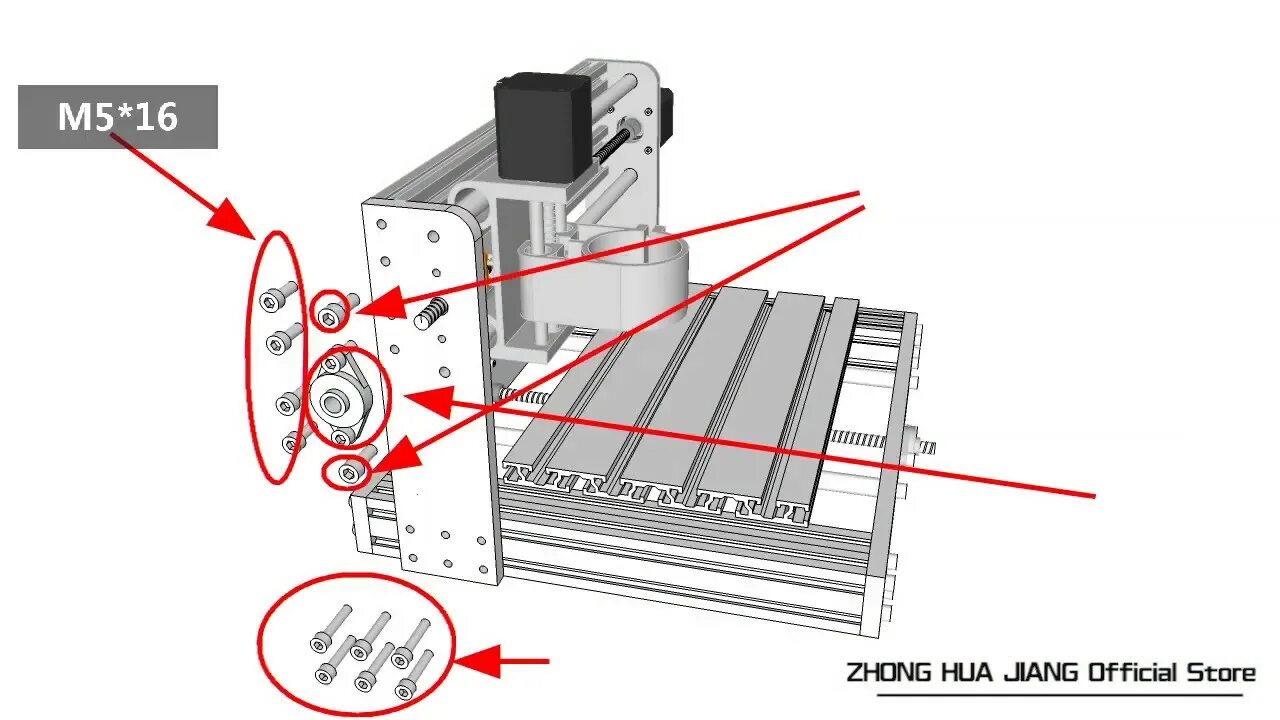 M5*16

ZHONG HUA JIANG Official Store