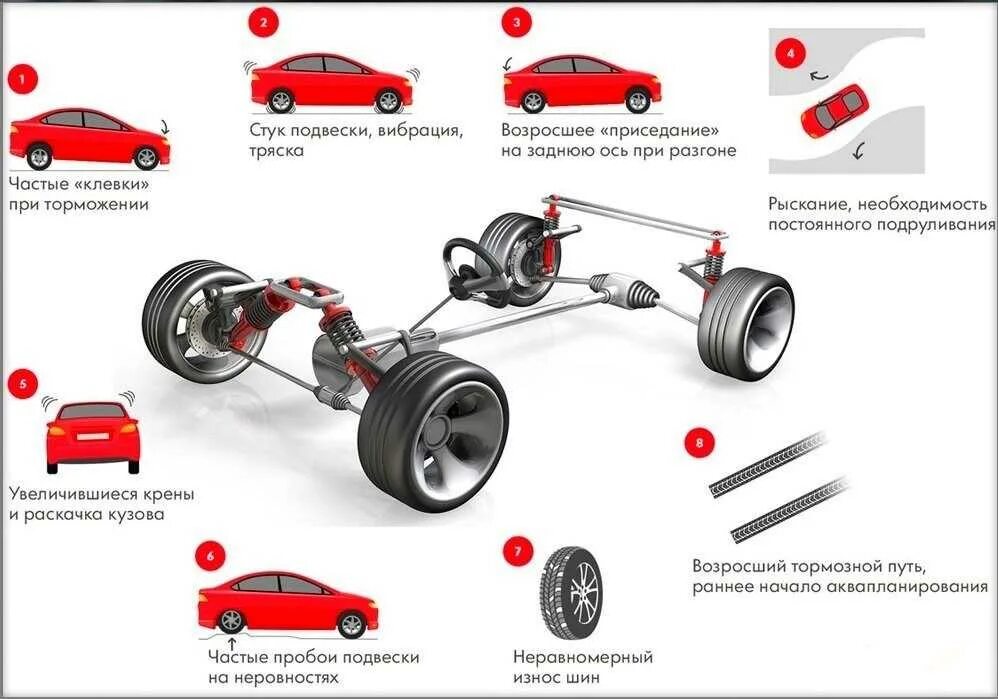 1

Частые «клевки» при торможении

2

Стук подвески, вибрация, тряска

3

Возросшее «приседание» на заднюю ось при разгоне

4

Рыскание, необходимость постоянного подруливания

5

Увеличившиеся крены и раскачка кузова

6

Частые пробои подвески на неровностях

7

Неравномерный износ шин

8

Возросший тормозной путь, раннее начало аквапланирования