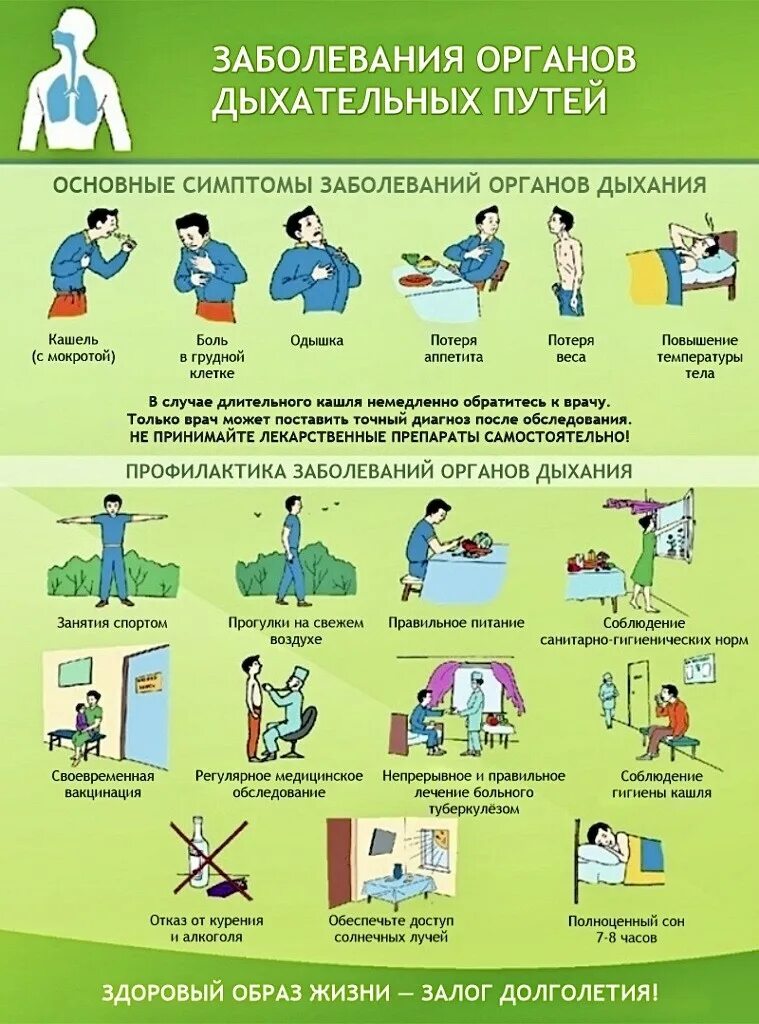 ЗАБОЛЕВАНИЯ ОРГАНОВ ДЫХАТЕЛЬНЫХ ПУТЕЙ

ОСНОВНЫЕ СИМПТОМЫ ЗАБОЛЕВАНИЙ ОРГАНОВ ДЫХАНИЯ

Кашель (с мокротой)

Боль в грудной клетке

Одышка

Потеря аппетита

Потеря веса

Повышение температуры тела

В случае длительного кашля немедленно обратитесь к врачу.
Только врач может поставить точный диагноз после обследования.
НЕ ПРИНИМАЙТЕ ЛЕКАРСТВЕННЫЕ ПРЕПАРАТЫ САМОСТОЯТЕЛЬНО!

ПРОФИЛАКТИКА ЗАБОЛЕВАНИЙ ОРГАНОВ ДЫХАНИЯ

Занятия спортом

Прогулки на свежем воздухе

Правильное питание

Соблюдение санитарно-гигиенических норм

Своевременная вакцинация

Регулярное медицинское обследование

Непрерывное и правильное лечение больного туберкулёзом

Соблюдение гигиены кашля

Отказ от курения и алкоголя

Обеспечьте доступ солнечных лучей

Полноценный сон 7-8 часов

ЗДОРОВЫЙ ОБРАЗ ЖИЗНИ — ЗАЛОГ ДОЛГОЛЕТИЯ!