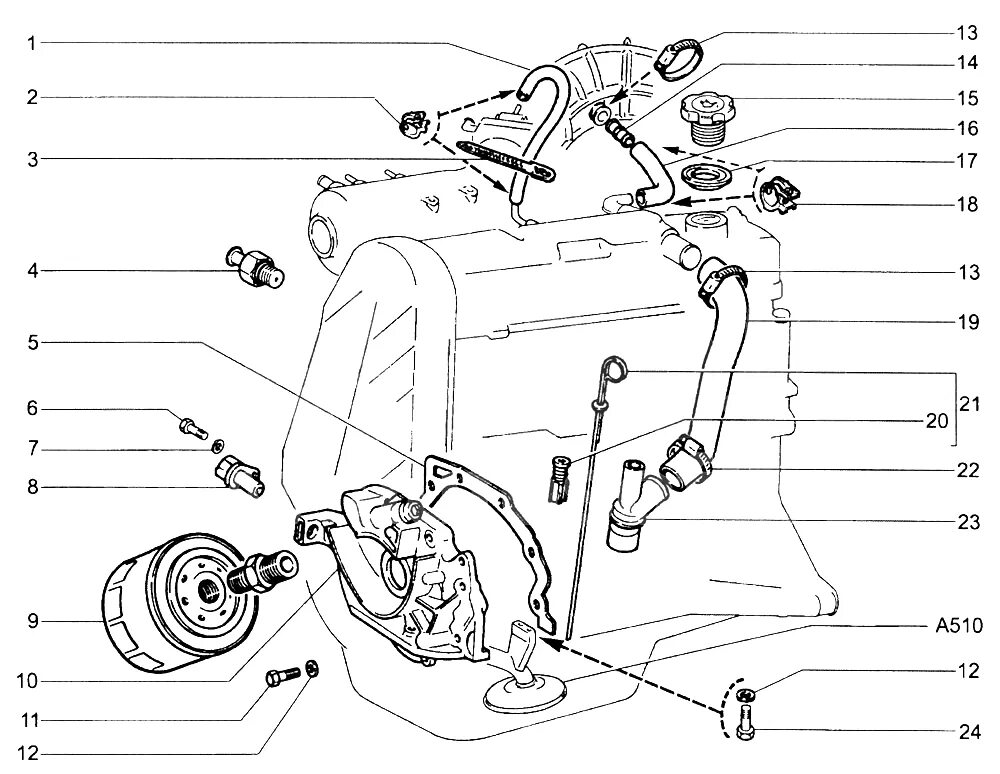 1
2
3
4
5
6
7
8
9
10
11
12
13
14
15
16
17
18
13
19
21
20
22
23
A510
12
24