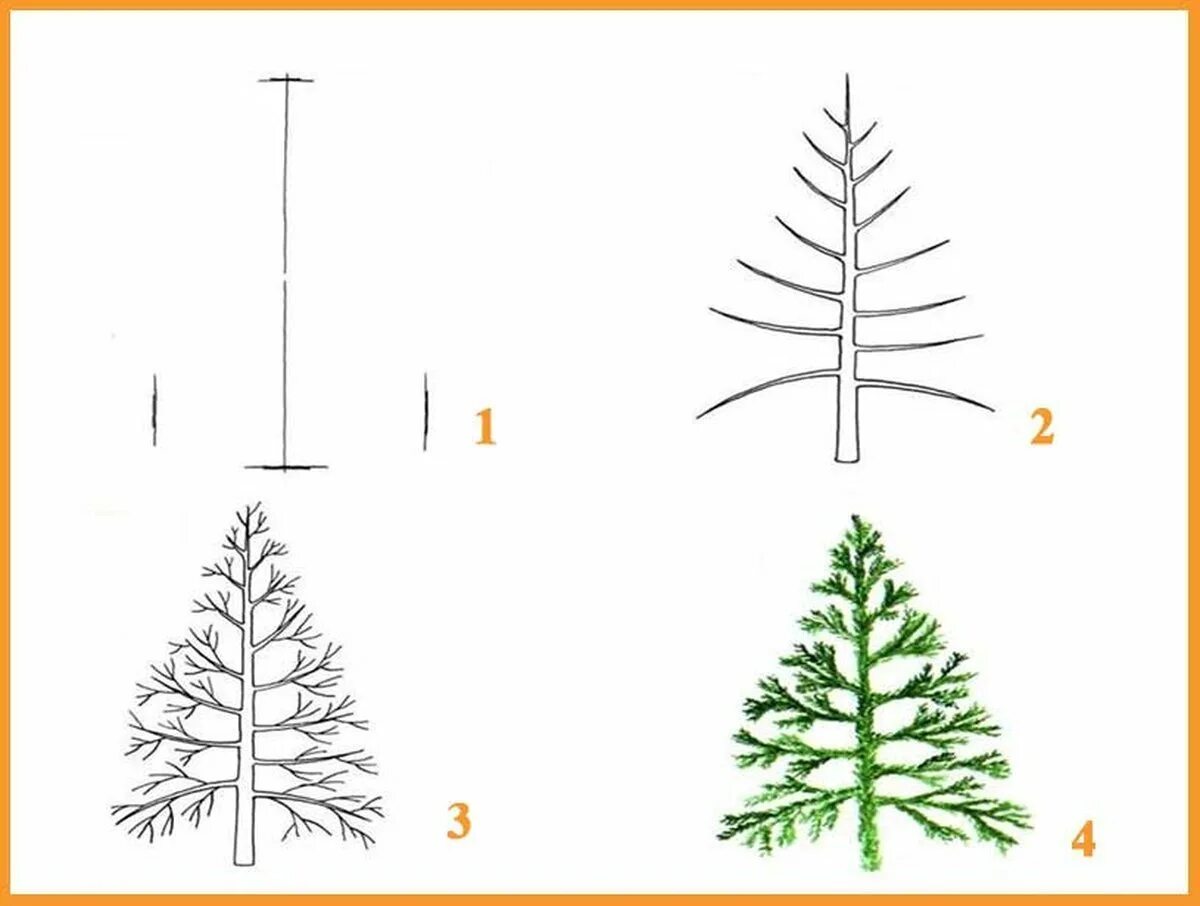 1

2

3

4