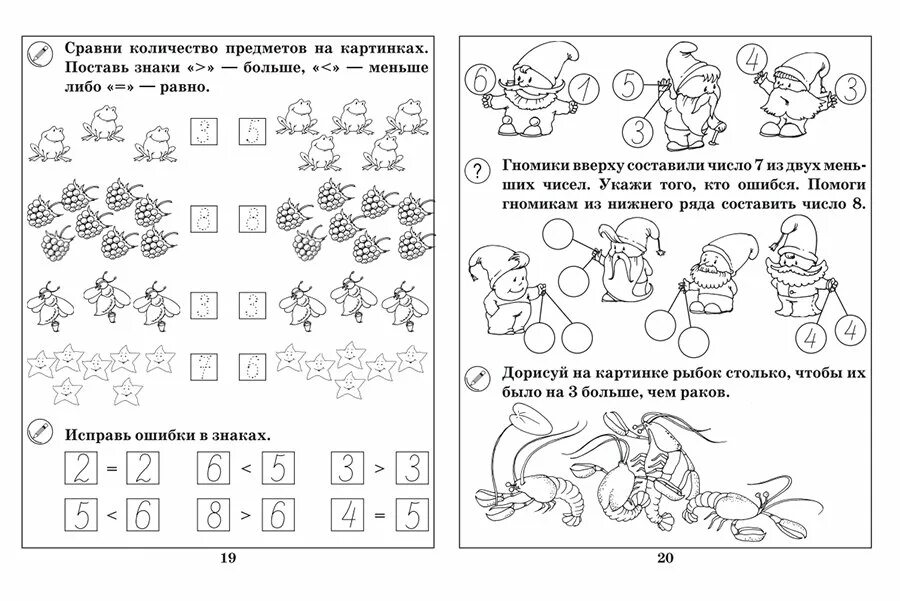 Сравни количество предметов на картинках. Поставь знаки «>» — больше, «<» — меньше либо «=» — равно.

3 5

8 8

3 3

7 6

Исправь ошибки в знаках.

2 = 2   6 < 5   3 > 3

5 < 6   8 > 6   4 = 5

19

6 1   5 3   4 3

Гномики вверху составили число 7 из двух меньших чисел. Укажи того, кто ошибся. Помоги гномикам из нижнего ряда составить число 8.

4 4

Дорисуй на картинке рыбок столько, чтобы их было на 3 больше, чем раков.

20