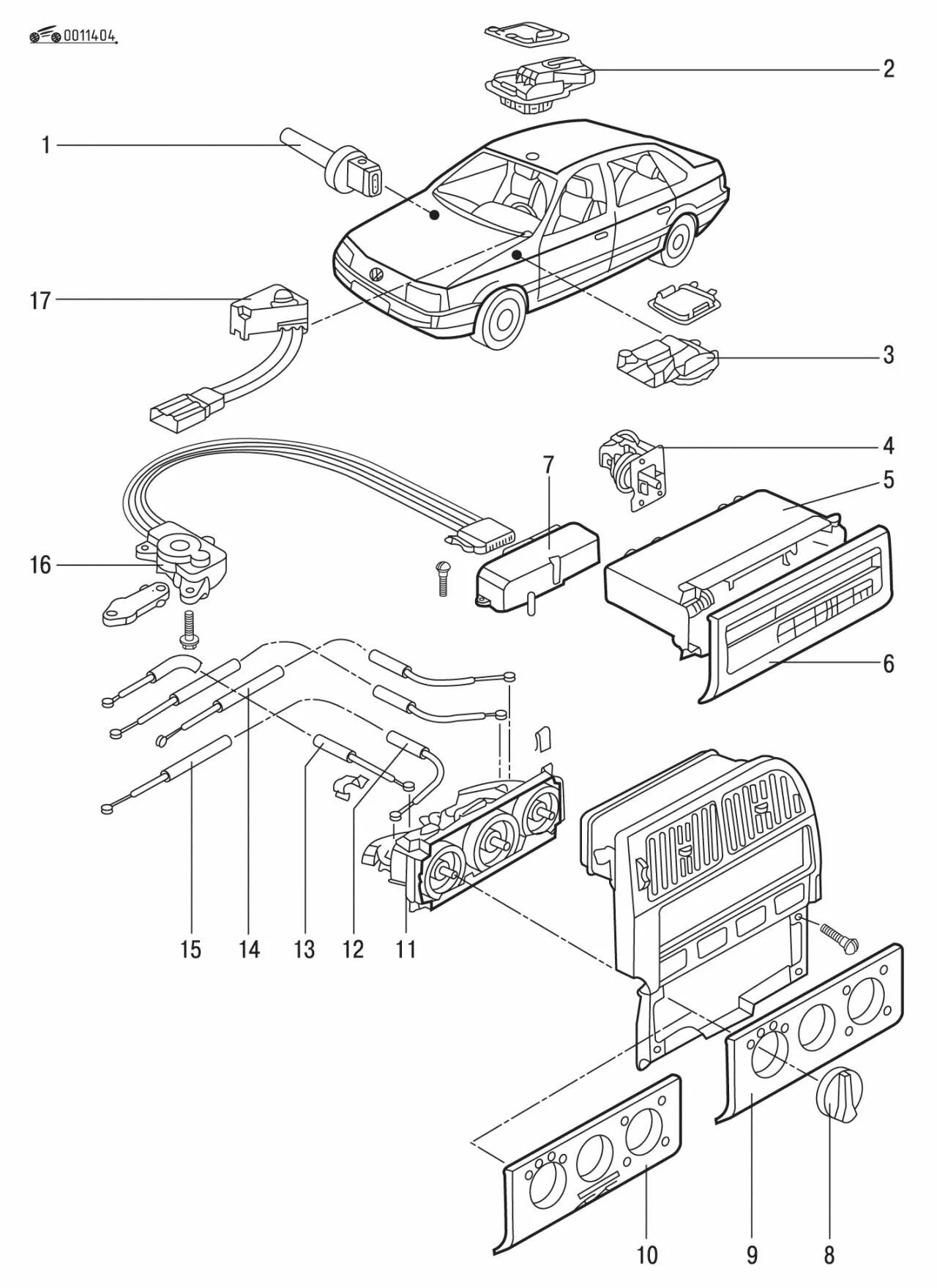 0011404

2

1

17

3

4

7

5

16

6

15

14

13

12

11

10

9

8