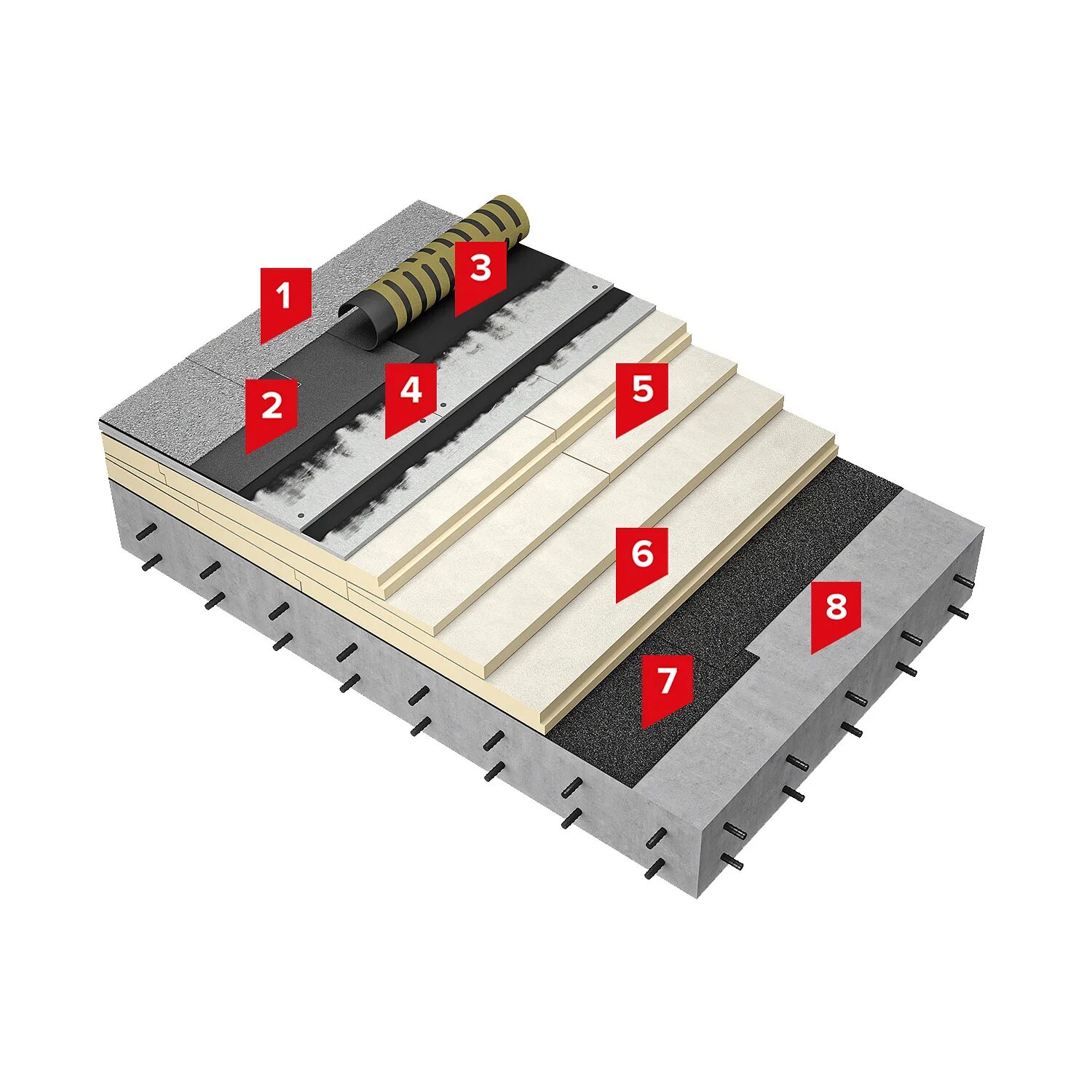 1
3
2
4
5
6
8
7