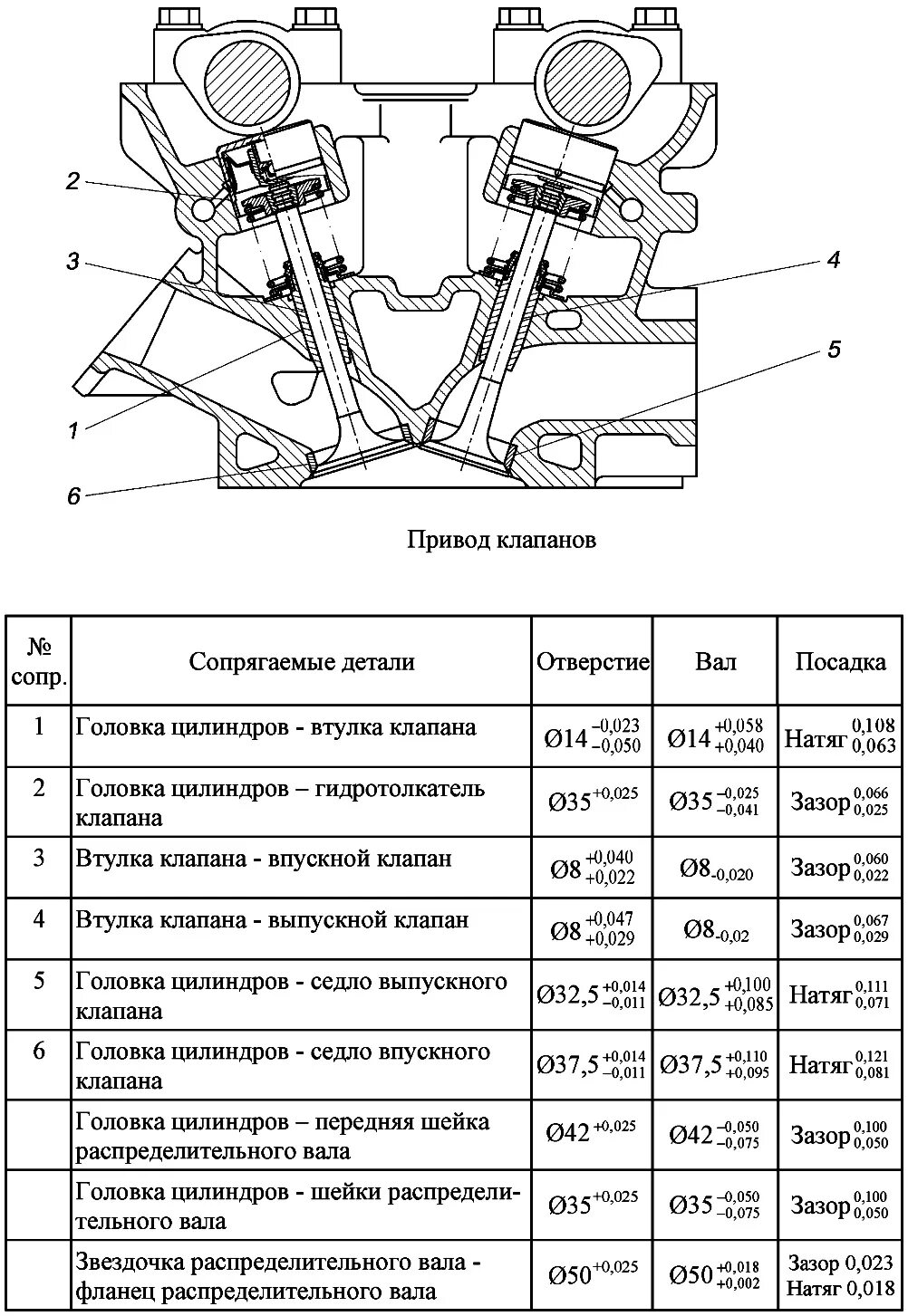 2

3

4

5

1

6

Привод клапанов

| № сопр. | Сопрягаемые детали | Отверстие | Вал | Посадка |
|---|---|---|---|---|
| 1 | Головка цилиндров - втулка клапана | $Ø14^{-0,023}_{-0,050}$ | $Ø14^{+0,058}_{+0,040}$ | Натяг $^{0,108}_{0,063}$ |
| 2 | Головка цилиндров – гидротолкатель клапана | $Ø35^{+0,025}$ | $Ø35^{-0,025}_{-0,041}$ | Зазор $^{0,066}_{0,025}$ |
| 3 | Втулка клапана - впускной клапан | $Ø8^{+0,040}_{+0,022}$ | $Ø8_{-0,020}$ | Зазор $^{0,060}_{0,022}$ |
| 4 | Втулка клапана - выпускной клапан | $Ø8^{+0,047}_{+0,029}$ | $Ø8_{-0,02}$ | Зазор $^{0,067}_{0,029}$ |
| 5 | Головка цилиндров - седло выпускного клапана | $Ø32,5^{+0,014}_{-0,011}$ | $Ø32,5^{+0,100}_{+0,085}$ | Натяг $^{0,111}_{0,071}$ |
| 6 | Головка цилиндров - седло впускного клапана | $Ø37,5^{+0,014}_{-0,011}$ | $Ø37,5^{+0,110}_{+0,095}$ | Натяг $^{0,121}_{0,081}$ |
|  | Головка цилиндров – передняя шейка распределительного вала | $Ø42^{+0,025}$ | $Ø42^{-0,050}_{-0,075}$ | Зазор $^{0,100}_{0,050}$ |
|  | Головка цилиндров - шейки распределительного вала | $Ø35^{+0,025}$ | $Ø35^{-0,050}_{-0,075}$ | Зазор $^{0,100}_{0,050}$ |
|  | Звездочка распределительного вала - фланец распределительного вала | $Ø50^{+0,025}$ | $Ø50^{+0,018}_{+0,002}$ | Зазор 0,023 Натяг 0,018 |