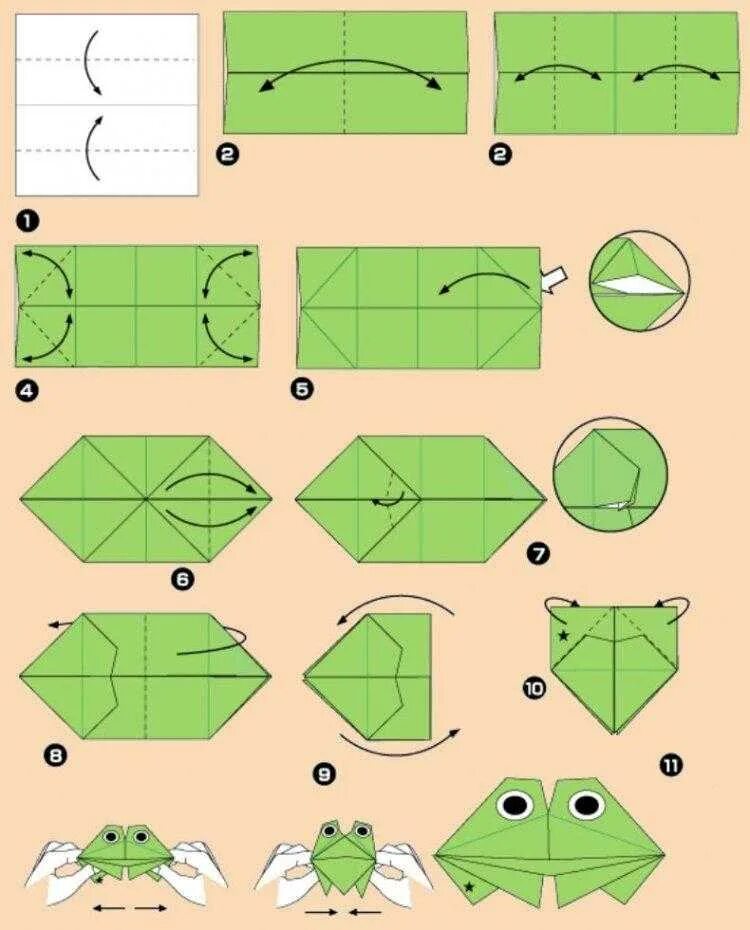 1
2
2
4
5
6
7
8
9
10
11