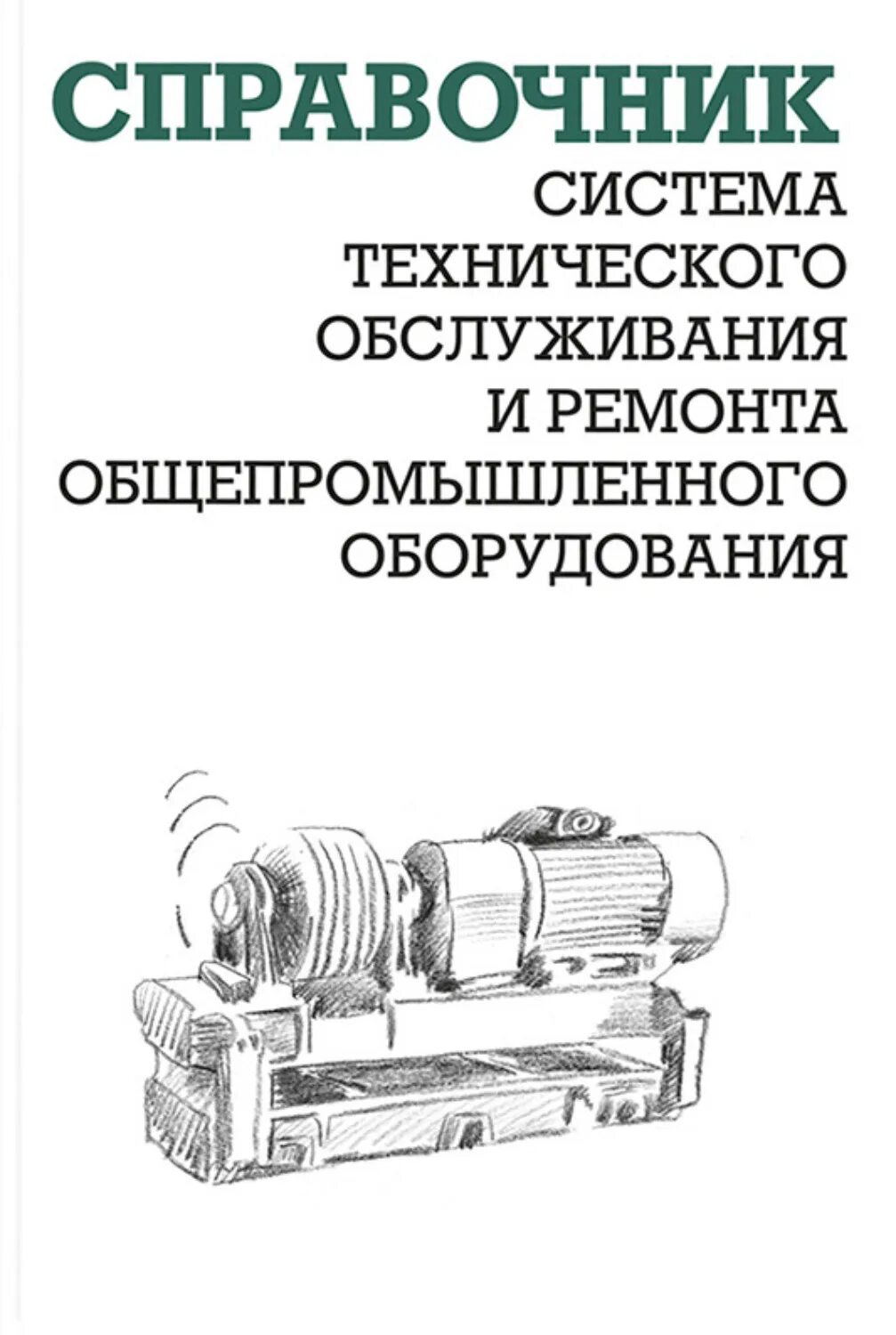 СПРАВОЧНИК

СИСТЕМА ТЕХНИЧЕСКОГО ОБСЛУЖИВАНИЯ И РЕМОНТА ОБЩЕПРОМЫШЛЕННОГО ОБОРУДОВАНИЯ