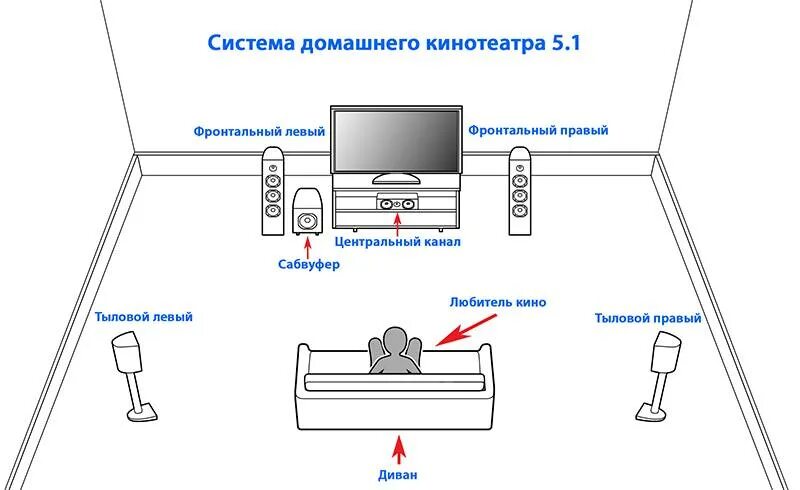 Система домашнего кинотеатра 5.1

Фронтальный левый

Фронтальный правый

Центральный канал

Сабвуфер

Любитель кино

Тыловой левый

Тыловой правый

Диван