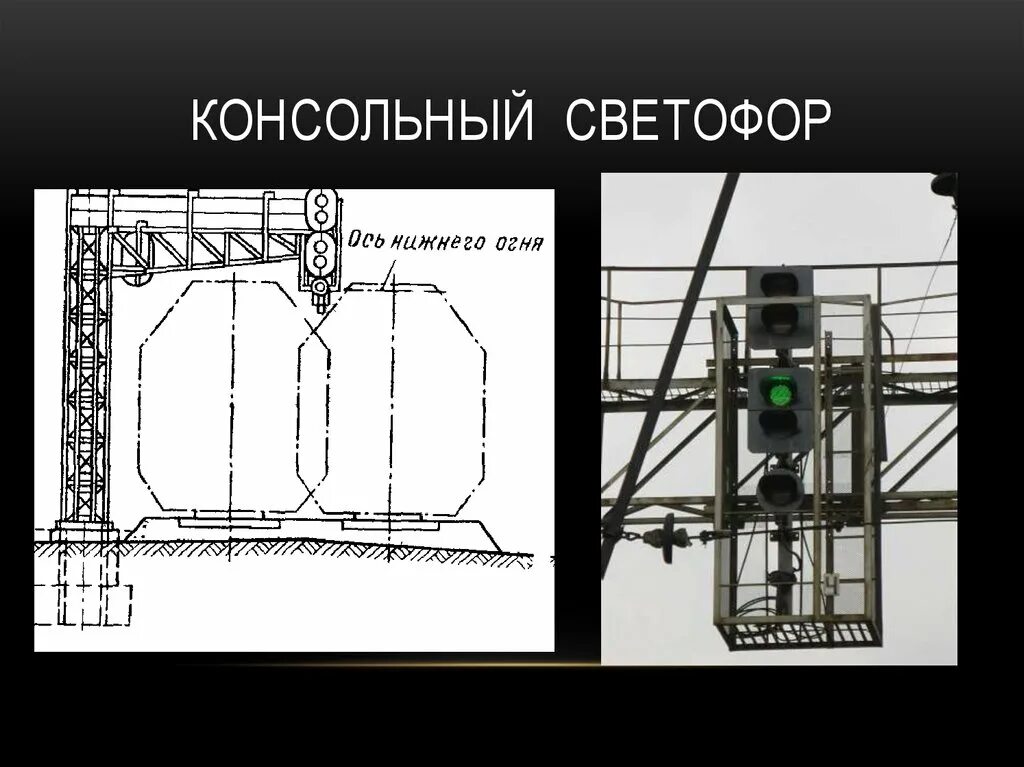 КОНСОЛЬНЫЙ СВЕТОФОР

Ось нижнего огня