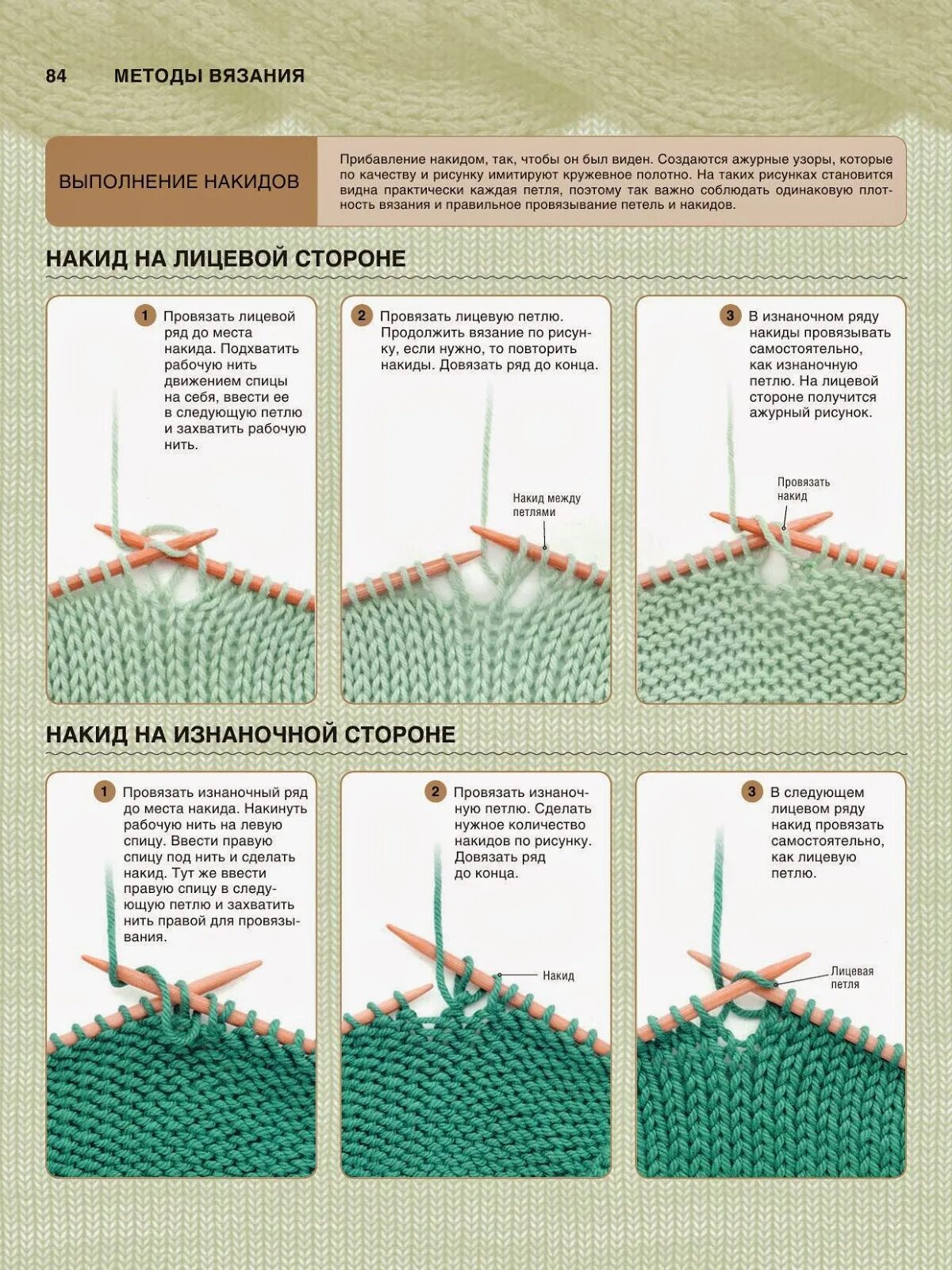 84 МЕТОДЫ ВЯЗАНИЯ

ВЫПОЛНЕНИЕ НАКИДОВ

Прибавление накидом, так, чтобы он был виден. Создаются ажурные узоры, которые по качеству и рисунку имитируют кружевное полотно. На таких рисунках становится видна практически каждая петля, поэтому так важно соблюдать одинаковую плотность вязания и правильное провязывание петель и накидов.

НАКИД НА ЛИЦЕВОЙ СТОРОНЕ

1 Провязать лицевой ряд до места накида. Подхватить рабочую нить движением спицы на себя, ввести ее в следующую петлю и захватить рабочую нить.

2 Провязать лицевую петлю. Продолжить вязание по рисунку, если нужно, то повторить накиды. Довязать ряд до конца.

Накид между петлями

3 В изнаночном ряду накиды провязывать самостоятельно, как изнаночную петлю. На лицевой стороне получится ажурный рисунок.

Провязать накид

НАКИД НА ИЗНАНОЧНОЙ СТОРОНЕ

1 Провязать изнаночный ряд до места накида. Накинуть рабочую нить на левую спицу. Ввести правую спицу под нить и сделать накид. Тут же ввести правую спицу в следующую петлю и захватить нить правой для провязывания.

2 Провязать изнаночную петлю. Сделать нужное количество накидов по рисунку. Довязать ряд до конца.

Накид

3 В следующем лицевом ряду накид провязать самостоятельно, как лицевую петлю.

Лицевая петля