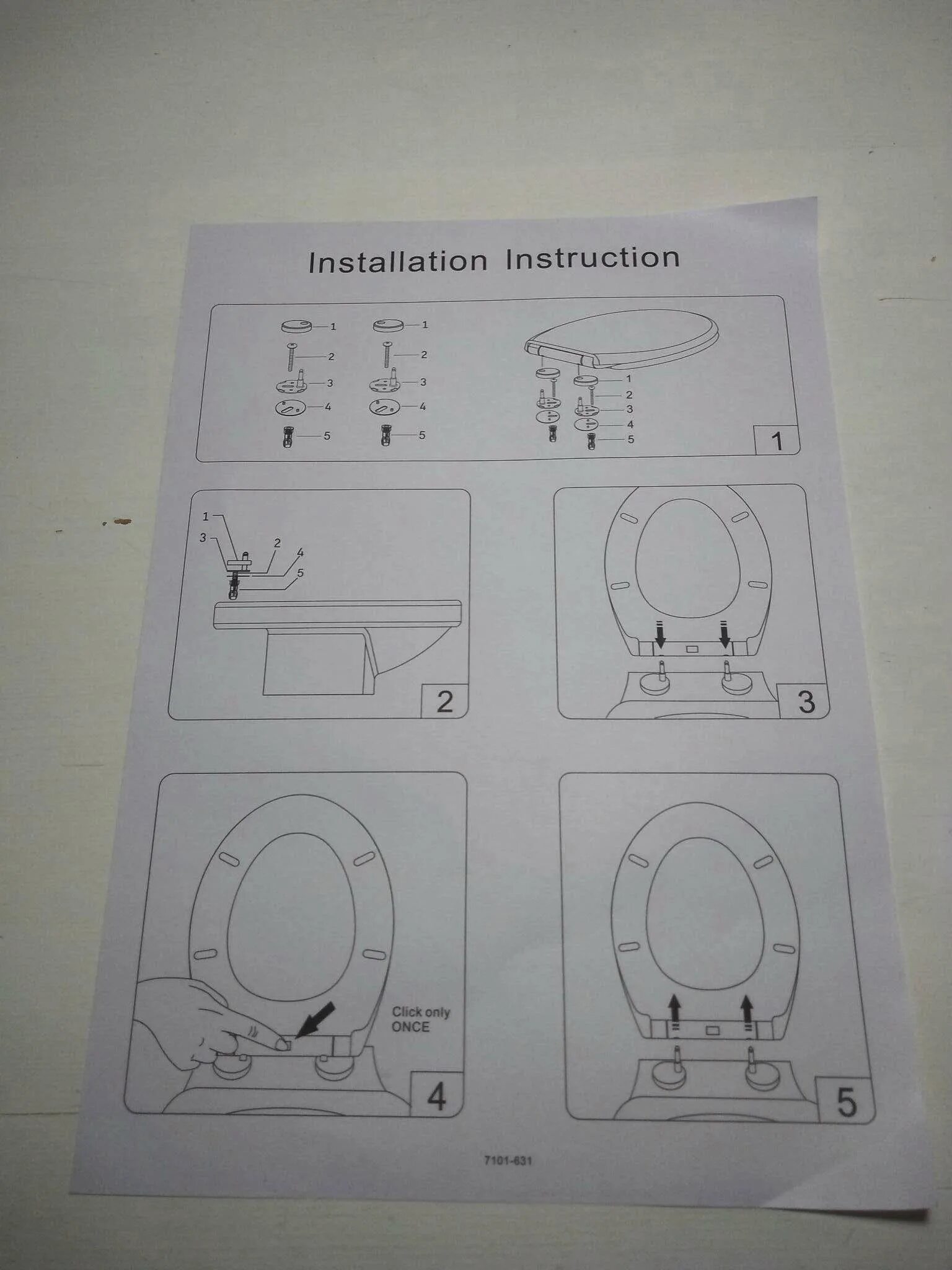 Installation Instruction

1
2
3
4
5

1
2
3
4
5

1
2
3
4
5

1

1
3
2
4
5

2

3

Click only ONCE

4

5

7101-631