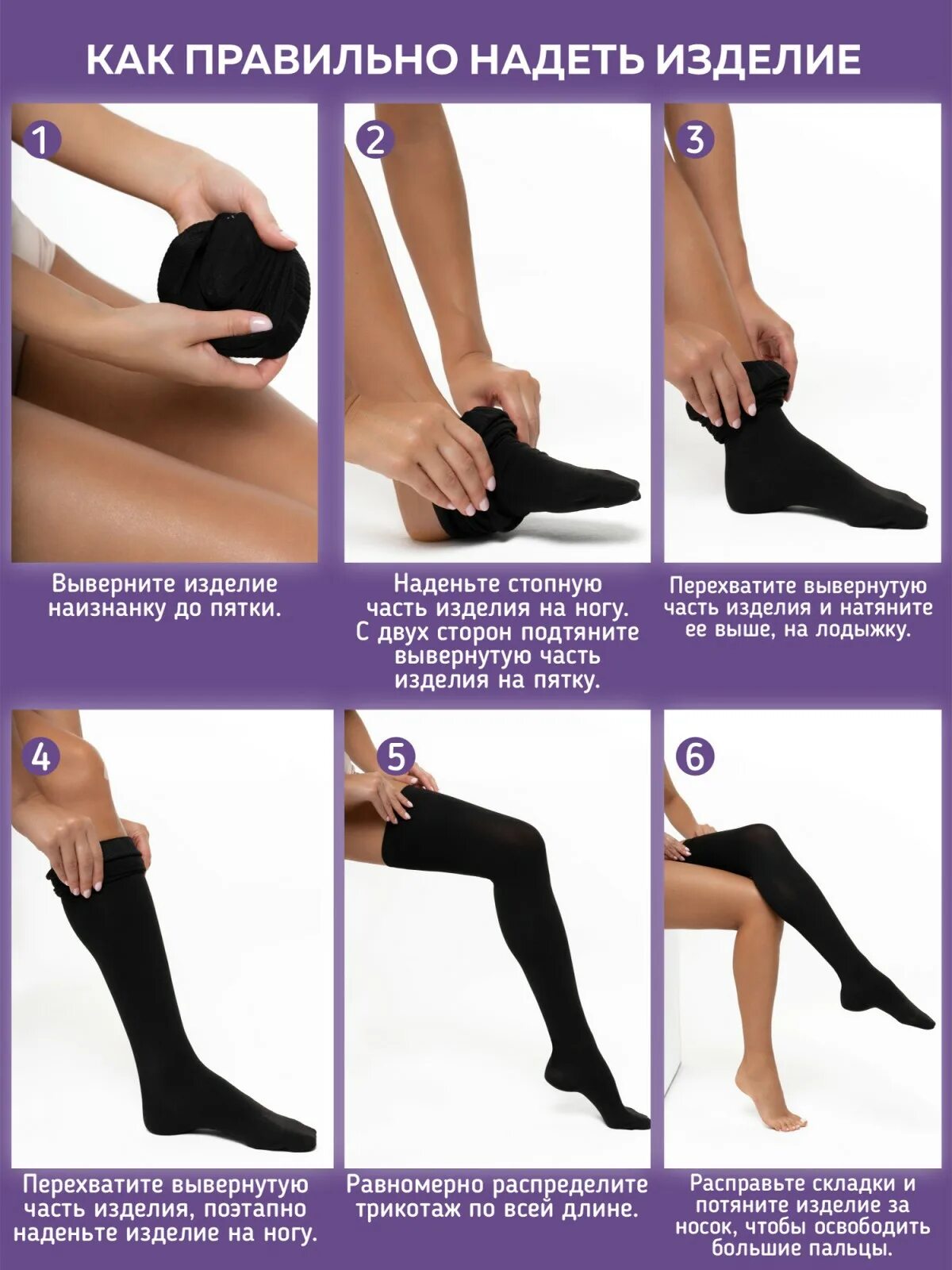 КАК ПРАВИЛЬНО НАДЕТЬ ИЗДЕЛИЕ

1

Выверните изделие наизнанку до пятки.

2

Наденьте стопную часть изделия на ногу. С двух сторон подтяните вывернутую часть изделия на пятку.

3

Перехватите вывернутую часть изделия и натяните ее выше, на лодыжку.

4

Перехватите вывернутую часть изделия, поэтапно наденьте изделие на ногу.

5

Равномерно распределите трикотаж по всей длине.

6

Расправьте складки и потяните изделие за носок, чтобы освободить большие пальцы.