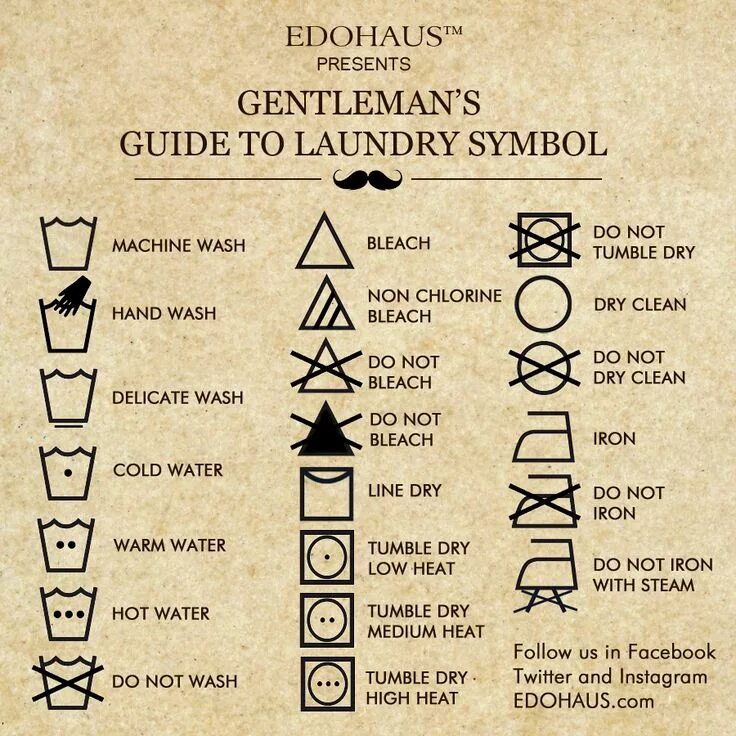 EDOHAUS™
PRESENTS

GENTLEMAN'S
GUIDE TO LAUNDRY SYMBOL

MACHINE WASH

HAND WASH

DELICATE WASH

COLD WATER

WARM WATER

HOT WATER

DO NOT WASH

BLEACH

NON CHLORINE BLEACH

DO NOT BLEACH

DO NOT BLEACH

LINE DRY

TUMBLE DRY LOW HEAT

TUMBLE DRY MEDIUM HEAT

TUMBLE DRY HIGH HEAT

DO NOT TUMBLE DRY

DRY CLEAN

DO NOT DRY CLEAN

IRON

DO NOT IRON

DO NOT IRON WITH STEAM

Follow us in Facebook
Twitter and Instagram
EDOHAUS.com