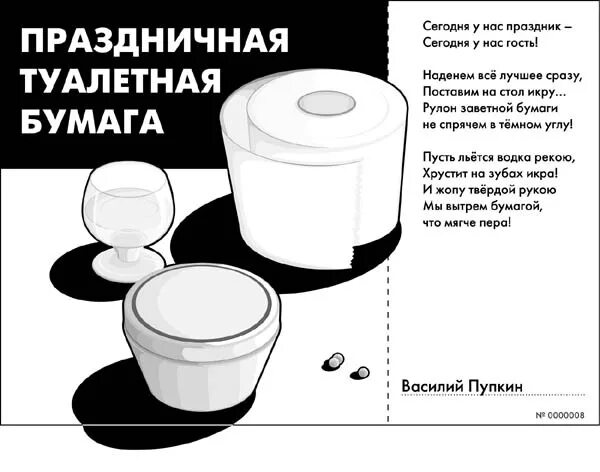 ПРАЗДНИЧНАЯ ТУАЛЕТНАЯ БУМАГА

Сегодня у нас праздник –
Сегодня у нас гость!

Наденем всё лучшее сразу,
Поставим на стол икру...
Рулон заветной бумаги
не спрячем в тёмном углу!

Пусть льётся водка рекою,
Хрустит на зубах икра!
И жопу твёрдой рукою
Мы вытрем бумагой,
что мягче пера!

Василий Пупкин

№ 0000008