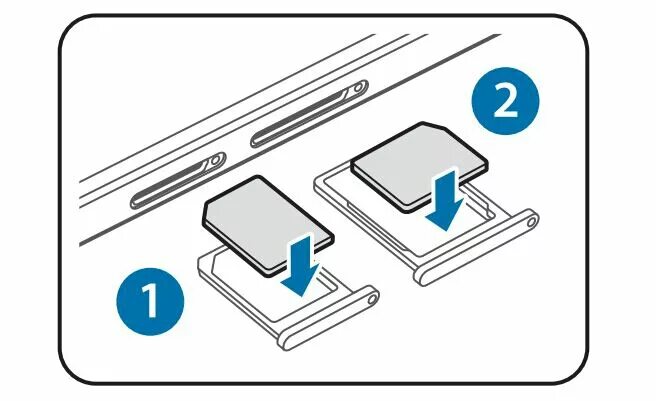 2

1