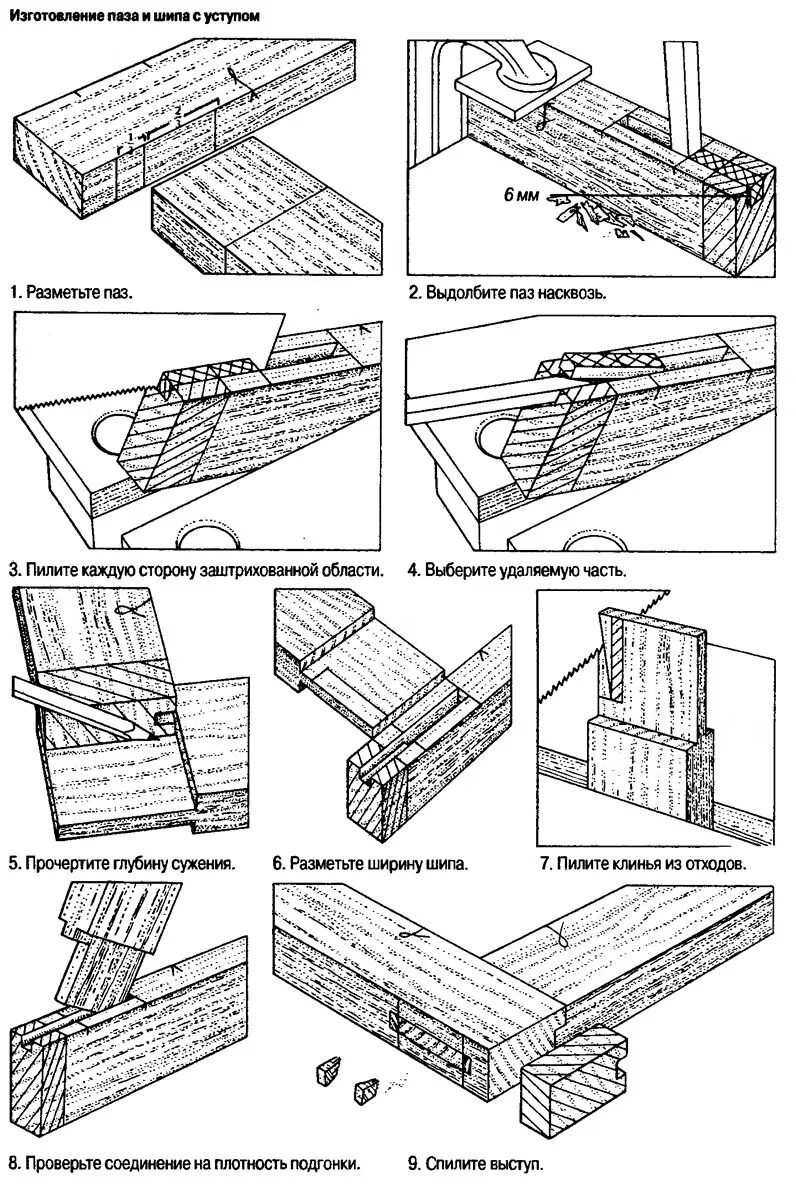 Изготовление паза и шипа с уступом

1

2

6 мм

1. Разметьте паз.

2. Выдолбите паз насквозь.

3. Пилите каждую сторону заштрихованной области.

4. Выберите удаляемую часть.

5. Прочертите глубину сужения.

6. Разметьте ширину шипа.

7. Пилите клинья из отходов.

8. Проверьте соединение на плотность подгонки.

9. Спилите выступ.