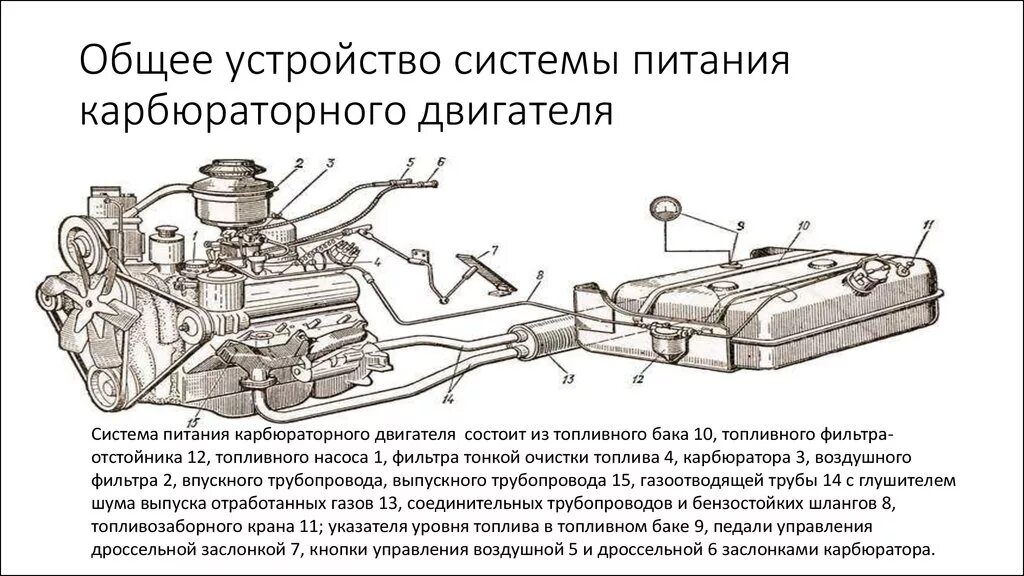 Общее устройство системы питания карбюраторного двигателя

2 3 5 6 1 4 7 8 9 10 11 12 13 14 15

Система питания карбюраторного двигателя состоит из топливного бака 10, топливного фильтра-отстойника 12, топливного насоса 1, фильтра тонкой очистки топлива 4, карбюратора 3, воздушного фильтра 2, впускного трубопровода, выпускного трубопровода 15, газоотводящей трубы 14 с глушителем шума выпуска отработанных газов 13, соединительных трубопроводов и бензостойких шлангов 8, топливозаборного крана 11; указателя уровня топлива в топливном баке 9, педали управления дроссельной заслонкой 7, кнопки управления воздушной 5 и дроссельной 6 заслонками карбюратора.