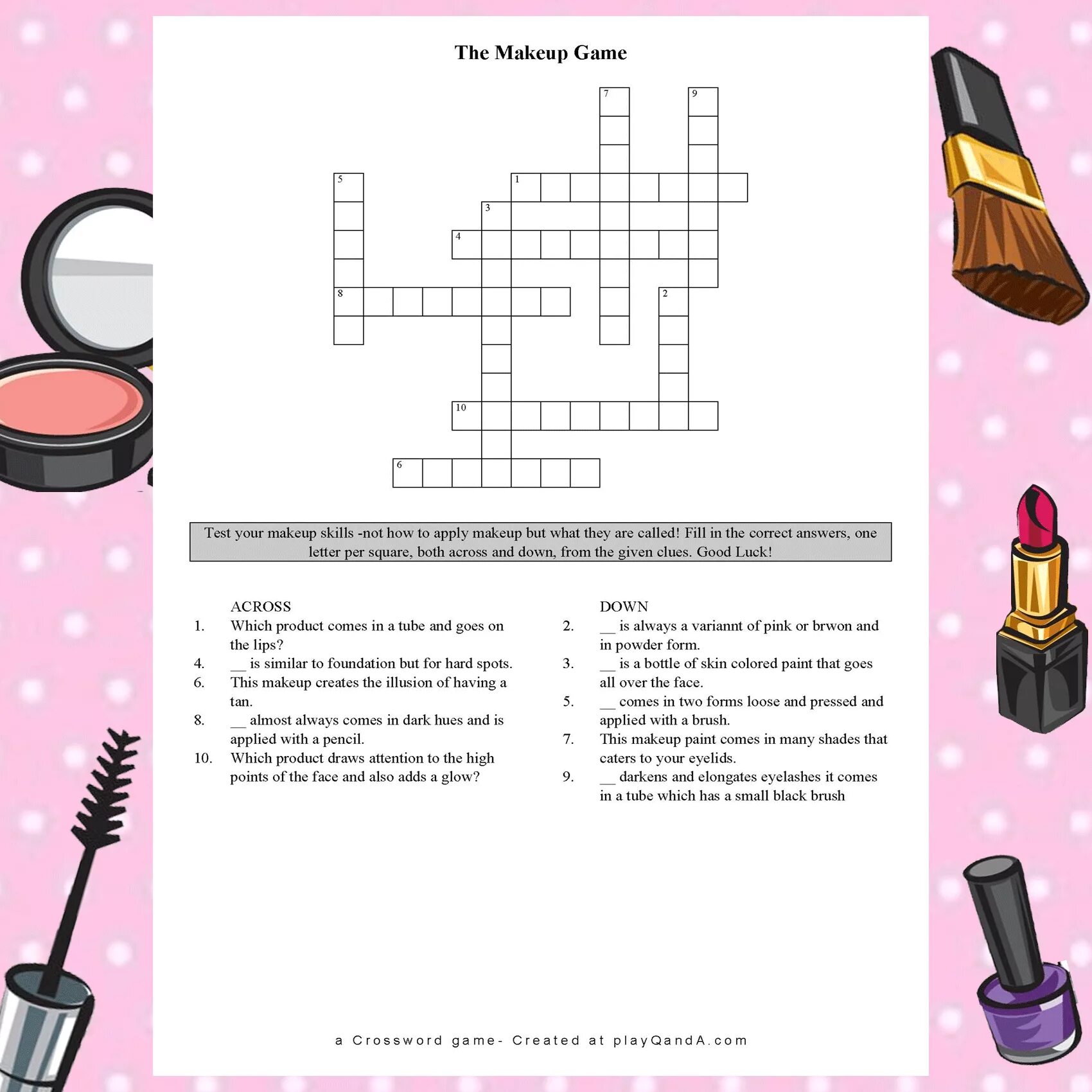 The Makeup Game

7
9
5
1
3
4
8
2
10
6

Test your makeup skills -not how to apply makeup but what they are called! Fill in the correct answers, one letter per square, both across and down, from the given clues. Good Luck!

ACROSS
1. Which product comes in a tube and goes on the lips?
4. __ is similar to foundation but for hard spots.
6. This makeup creates the illusion of having a tan.
8. __ almost always comes in dark hues and is applied with a pencil.
10. Which product draws attention to the high points of the face and also adds a glow?

DOWN
2. __ is always a variannt of pink or brwon and in powder form.
3. __ is a bottle of skin colored paint that goes all over the face.
5. __ comes in two forms loose and pressed and applied with a brush.
7. This makeup paint comes in many shades that caters to your eyelids.
9. __ darkens and elongates eyelashes it comes in a tube which has a small black brush

a Crossword game- Created at playQandA.com