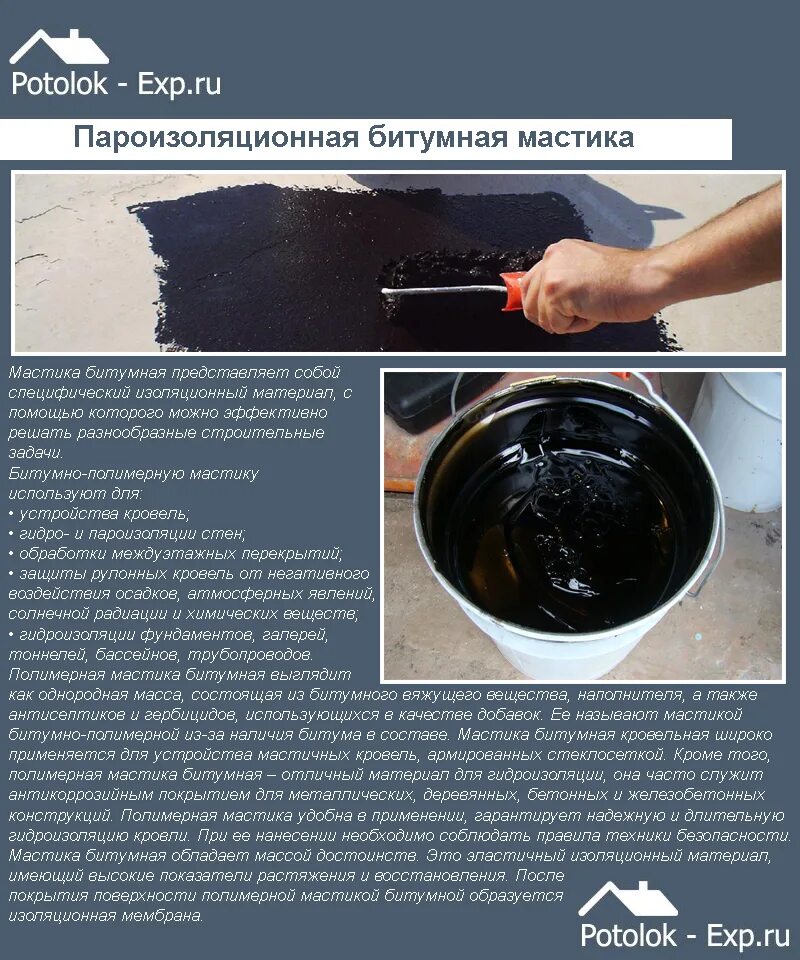 Potolok - Exp.ru

Пароизоляционная битумная мастика

Мастика битумная представляет собой специфический изоляционный материал, с помощью которого можно эффективно решать разнообразные строительные задачи.
Битумно-полимерную мастику используют для:
• устройства кровель;
• гидро- и пароизоляции стен;
• обработки междуэтажных перекрытий;
• защиты рулонных кровель от негативного воздействия осадков, атмосферных явлений, солнечной радиации и химических веществ;
• гидроизоляции фундаментов, галерей, тоннелей, бассейнов, трубопроводов.
Полимерная мастика битумная выглядит как однородная масса, состоящая из битумного вяжущего вещества, наполнителя, а также антисептиков и гербицидов, использующихся в качестве добавок. Ее называют мастикой битумно-полимерной из-за наличия битума в составе. Мастика битумная кровельная широко применяется для устройства мастичных кровель, армированных стеклосеткой. Кроме того, полимерная мастика битумная – отличный материал для гидроизоляции, она часто служит антикоррозийным покрытием для металлических, деревянных, бетонных и железобетонных конструкций. Полимерная мастика удобна в применении, гарантирует надежную и длительную гидроизоляцию кровли. При ее нанесении необходимо соблюдать правила техники безопасности.
Мастика битумная обладает массой достоинств. Это эластичный изоляционный материал, имеющий высокие показатели растяжения и восстановления. После покрытия поверхности полимерной мастикой битумной образуется изоляционная мембрана.

Potolok - Exp.ru