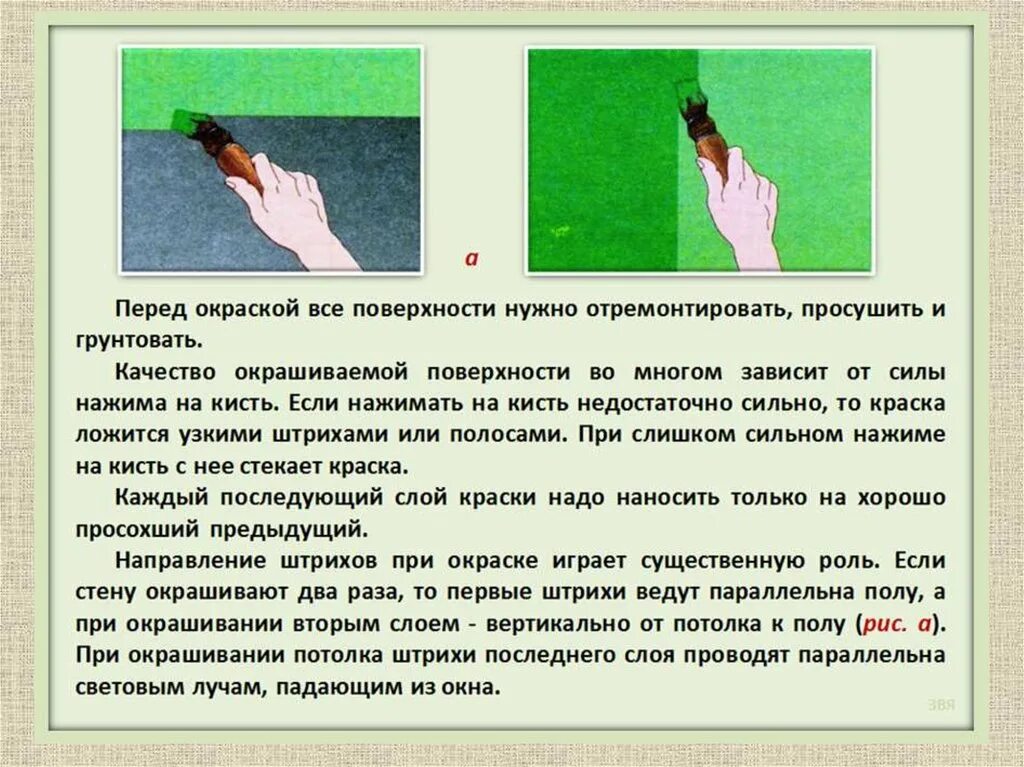 а

Перед окраской все поверхности нужно отремонтировать, просушить и грунтовать.

Качество окрашиваемой поверхности во многом зависит от силы нажима на кисть. Если нажимать на кисть недостаточно сильно, то краска ложится узкими штрихами или полосами. При слишком сильном нажиме на кисть с нее стекает краска.

Каждый последующий слой краски надо наносить только на хорошо просохший предыдущий.

Направление штрихов при окраске играет существенную роль. Если стену окрашивают два раза, то первые штрихи ведут параллельна полу, а при окрашивании вторым слоем - вертикально от потолка к полу (рис. а). При окрашивании потолка штрихи последнего слоя проводят параллельна световым лучам, падающим из окна.

ЗВЯ