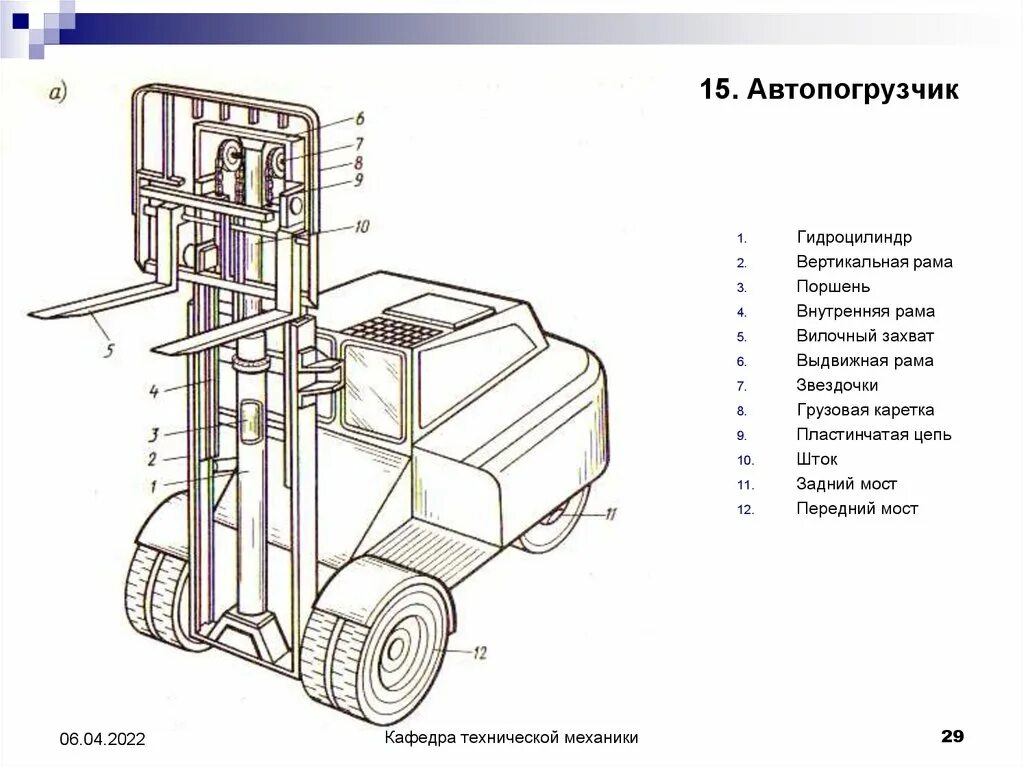 а)

6
7
8
9
10
5
4
3
2
1
11
12

15. Автопогрузчик

1. Гидроцилиндр
2. Вертикальная рама
3. Поршень
4. Внутренняя рама
5. Вилочный захват
6. Выдвижная рама
7. Звездочки
8. Грузовая каретка
9. Пластинчатая цепь
10. Шток
11. Задний мост
12. Передний мост

06.04.2022

Кафедра технической механики

29