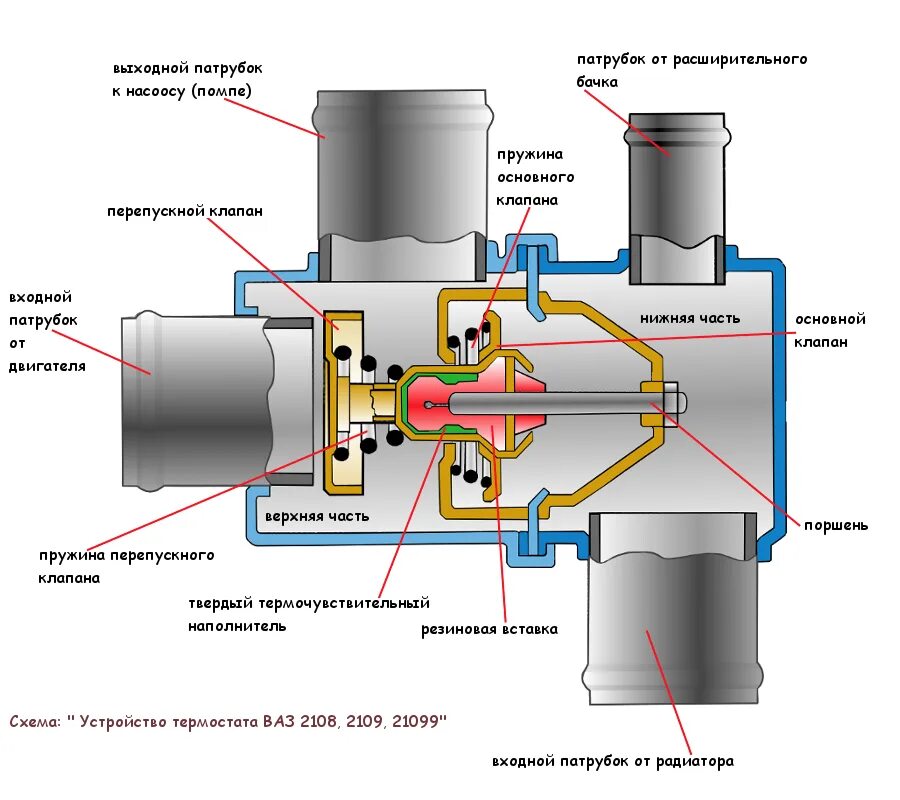 выходной патрубок к насоосу (помпе)

патрубок от расширительного бачка

пружина основного клапана

перепускной клапан

входной патрубок от двигателя

нижняя часть

основной клапан

верхняя часть

поршень

пружина перепускного клапана

твердый термочувствительный наполнитель

резиновая вставка

Схема: " Устройство термостата ВАЗ 2108, 2109, 21099"

входной патрубок от радиатора