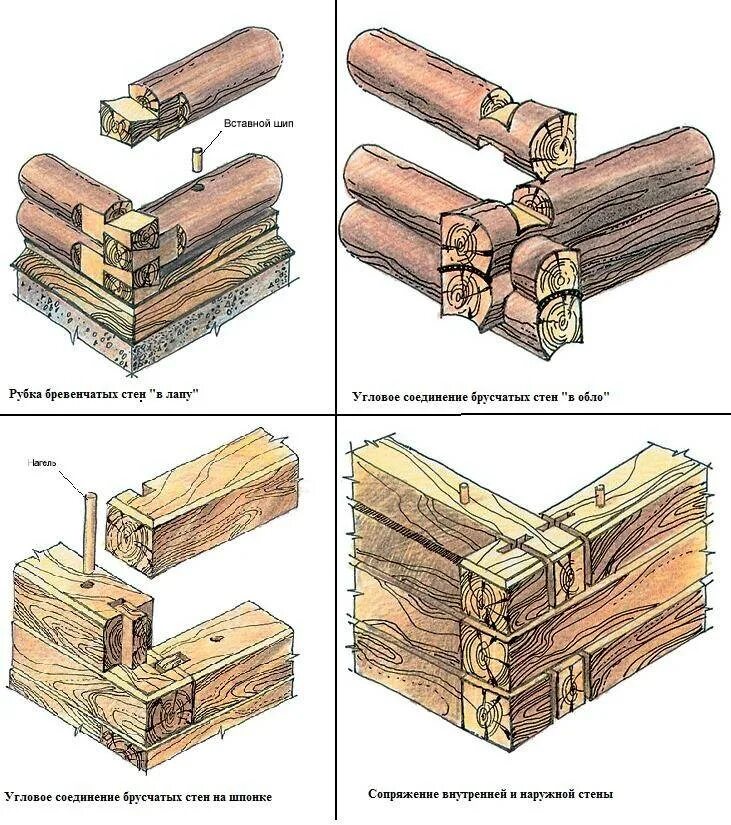 Вставной шип

Рубка бревенчатых стен "в лапу"

Угловое соединение брусчатых стен "в обло"

Нагель

Угловое соединение брусчатых стен на шпонке

Сопряжение внутренней и наружной стены