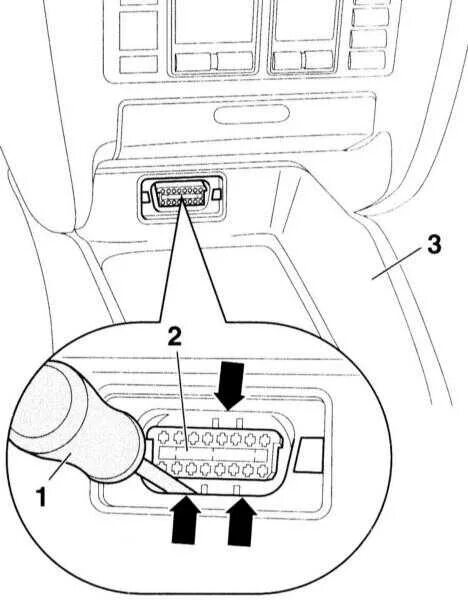 3

2

1