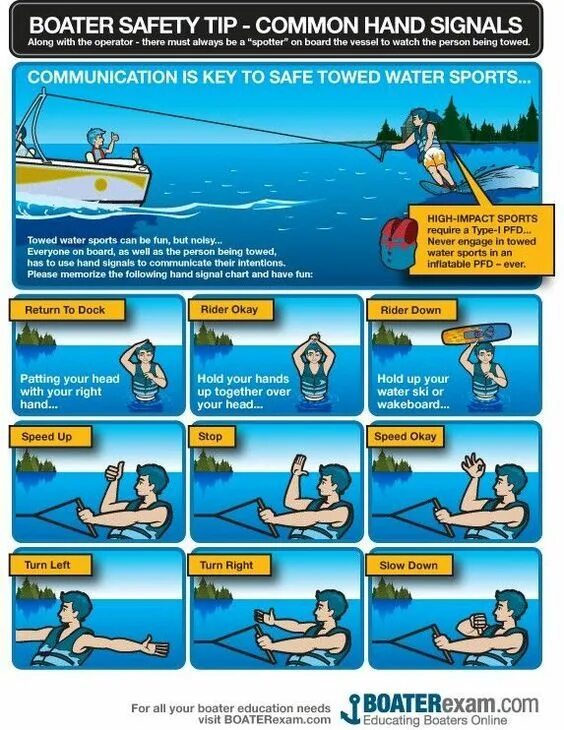 BOATER SAFETY TIP - COMMON HAND SIGNALS
Along with the operator - there must always be a "spotter" on board the vessel to watch the person being towed.

COMMUNICATION IS KEY TO SAFE TOWED WATER SPORTS...

Towed water sports can be fun, but noisy... Everyone on board, as well as the person being towed, has to use hand signals to communicate their intentions. Please memorize the following hand signal chart and have fun:

HIGH-IMPACT SPORTS require a Type-I PFD... Never engage in towed water sports in an inflatable PFD – ever.

Return To Dock
Patting your head with your right hand...

Rider Okay
Hold your hands up together over your head...

Rider Down
Hold up your water ski or wakeboard...

Speed Up

Stop

Speed Okay

Turn Left

Turn Right

Slow Down

For all your boater education needs visit BOATERexam.com

BOATERexam.com
Educating Boaters Online