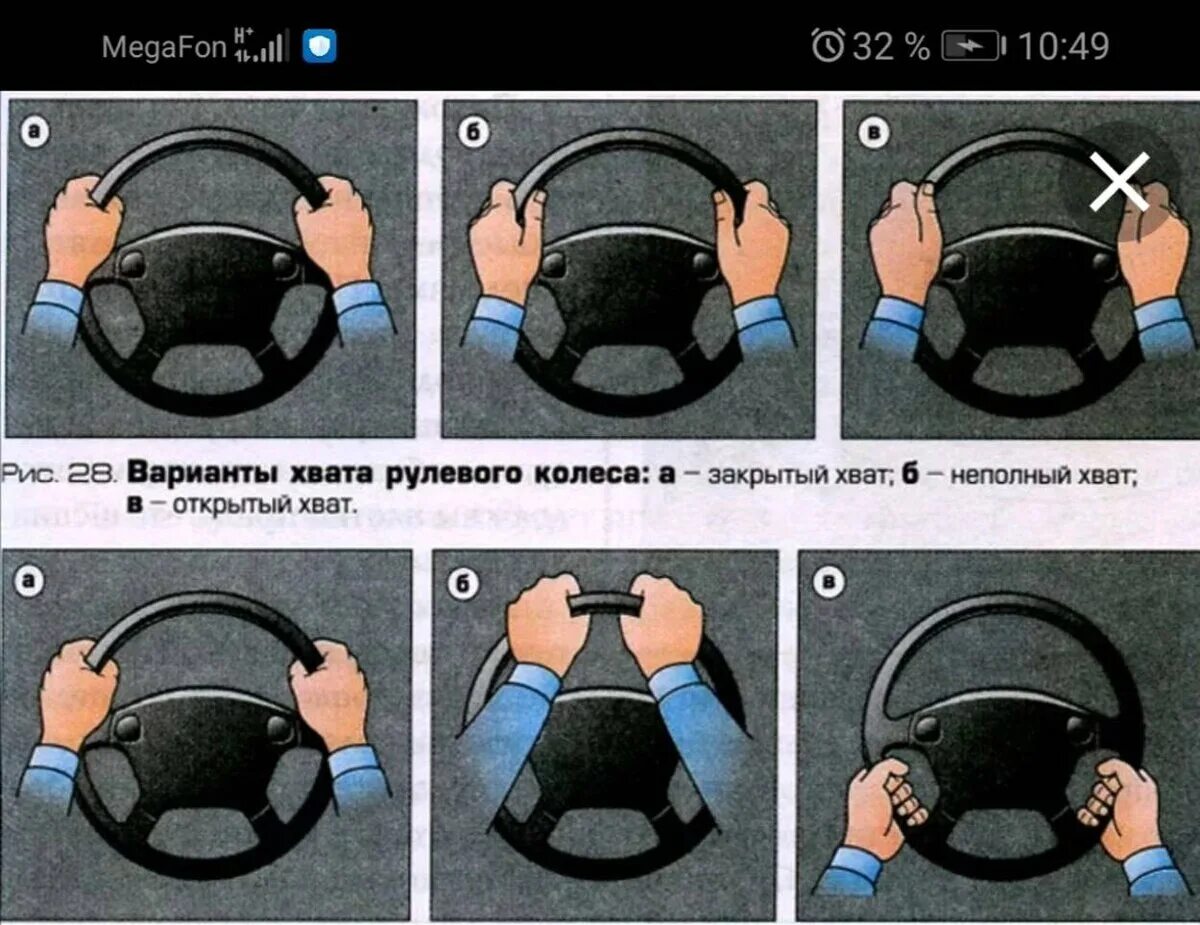 MegaFon H+ 32 % 10:49

а

б

в

Рис. 28. Варианты хвата рулевого колеса: а – закрытый хват; б – неполный хват; в – открытый хват.

а

б

в