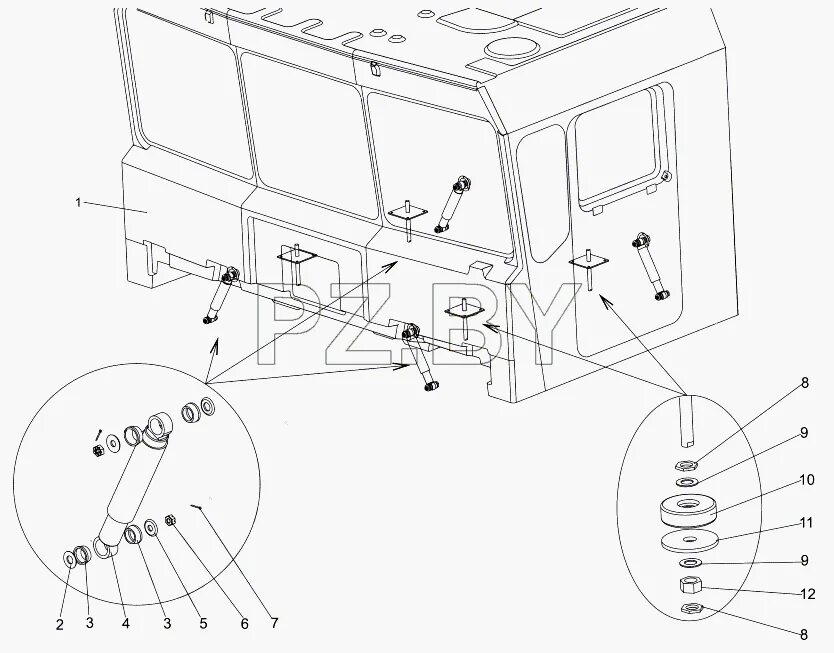 1
PZ.BY
8
9
10
11
9
12
8
2
3
4
3
5
6
7