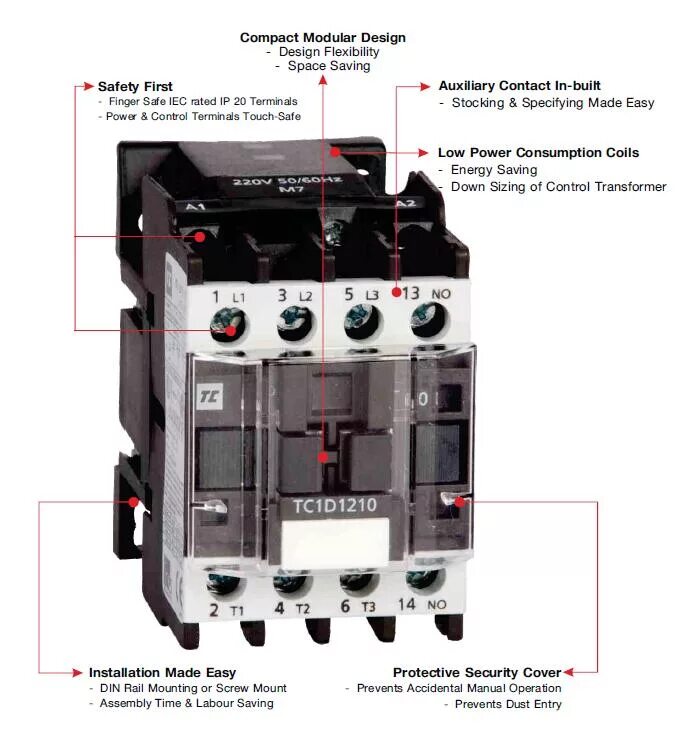 Compact Modular Design
- Design Flexibility
- Space Saving

Safety First
- Finger Safe IEC rated IP 20 Terminals
- Power & Control Terminals Touch-Safe

Auxiliary Contact In-built
- Stocking & Specifying Made Easy

Low Power Consumption Coils
- Energy Saving
- Down Sizing of Control Transformer

220V 50/60Hz
M7
A1
A2

1 L1 3 L2 5 L3 13 NO

TC

TC1D1210

2 T1 4 T2 6 T3 14 NO

Installation Made Easy
- DIN Rail Mounting or Screw Mount
- Assembly Time & Labour Saving

Protective Security Cover
- Prevents Accidental Manual Operation
- Prevents Dust Entry