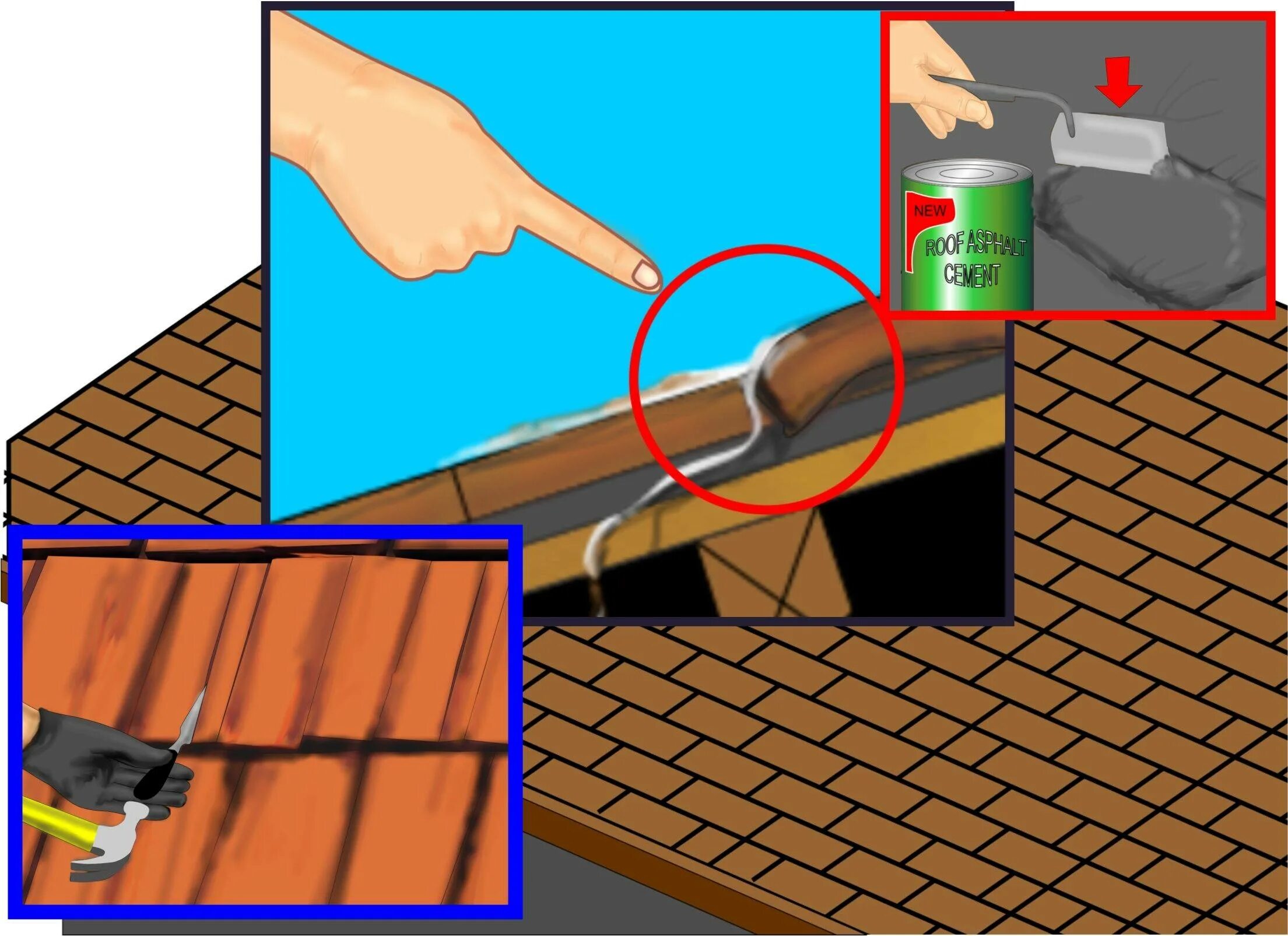 NEW
ROOF ASPHALT CEMENT