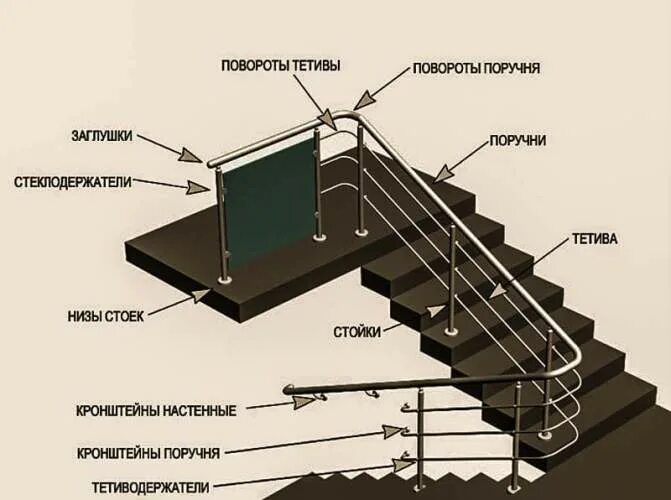 ПОВОРОТЫ ТЕТИВЫ
ПОВОРОТЫ ПОРУЧНЯ
ЗАГЛУШКИ
ПОРУЧНИ
СТЕКЛОДЕРЖАТЕЛИ
ТЕТИВА
НИЗЫ СТОЕК
СТОЙКИ
КРОНШТЕЙНЫ НАСТЕННЫЕ
КРОНШТЕЙНЫ ПОРУЧНЯ
ТЕТИВОДЕРЖАТЕЛИ