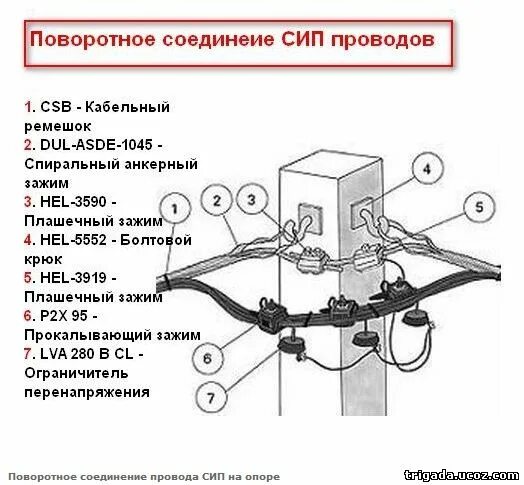 Поворотное соединеие СИП проводов

1. CSB - Кабельный ремешок
2. DUL-ASDE-1045 - Спиральный анкерный зажим
3. HEL-3590 - Плашечный зажим
4. HEL-5552 - Болтовой крюк
5. HEL-3919 - Плашечный зажим
6. P2X 95 - Прокалывающий зажим
7. LVA 280 B CL - Ограничитель перенапряжения

1
2
3
4
5
6
7

Поворотное соединение провода СИП на опоре

trigada.ucoz.com