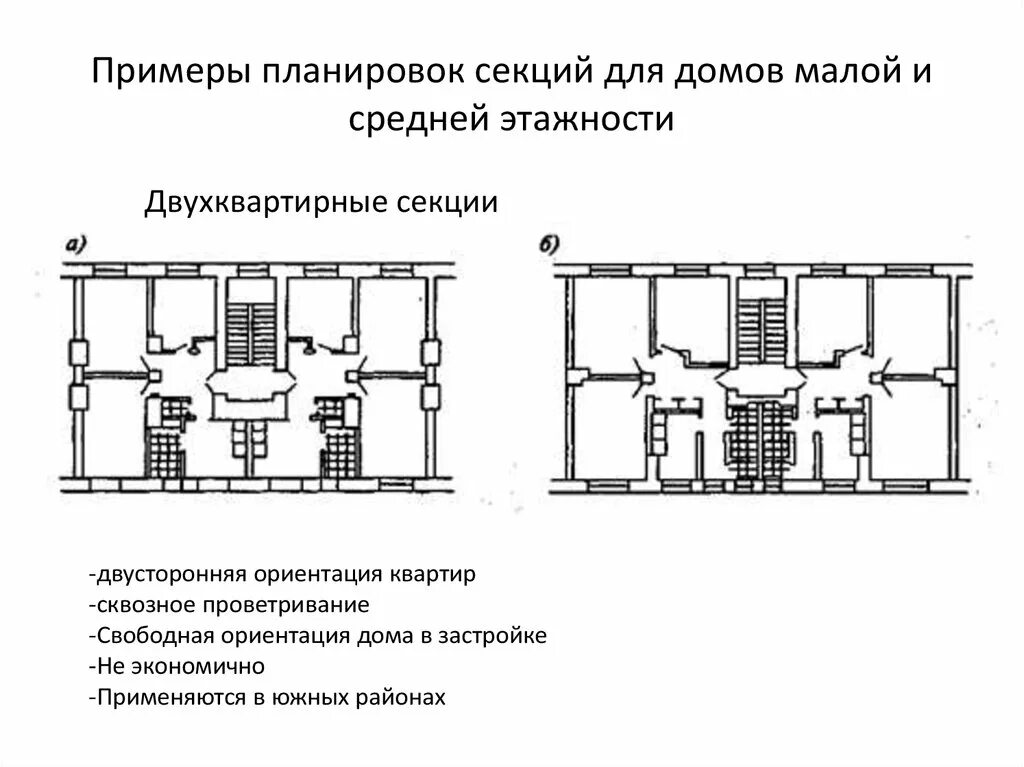 Примеры планировок секций для домов малой и средней этажности

Двухквартирные секции

а)

б)

-двусторонняя ориентация квартир
-сквозное проветривание
-Свободная ориентация дома в застройке
-Не экономично
-Применяются в южных районах