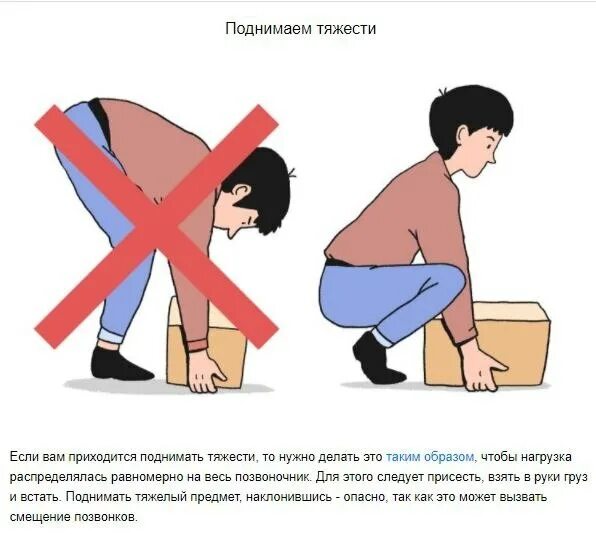 Поднимаем тяжести

Если вам приходится поднимать тяжести, то нужно делать это таким образом, чтобы нагрузка распределялась равномерно на весь позвоночник. Для этого следует присесть, взять в руки груз и встать. Поднимать тяжелый предмет, наклонившись - опасно, так как это может вызвать смещение позвонков.