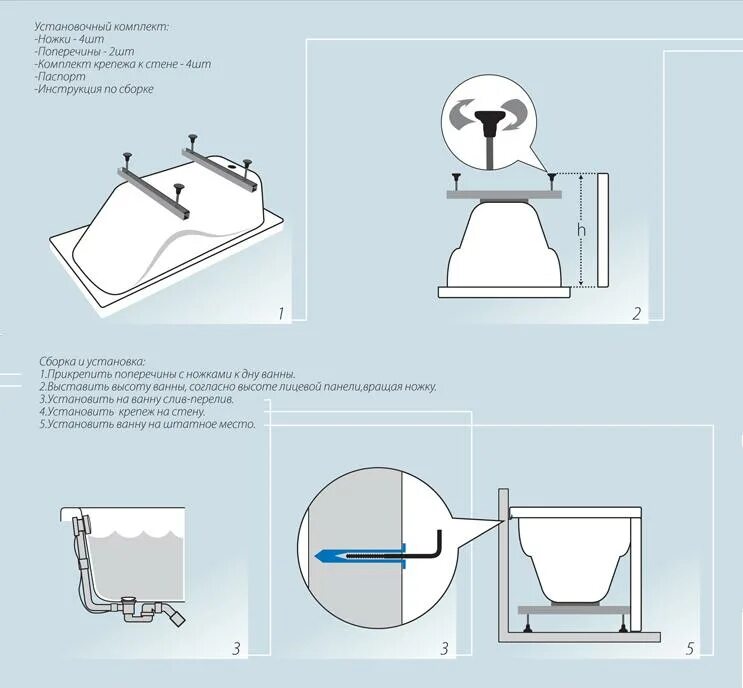 Установочный комплект:
-Ножки - 4шт
-Поперечины - 2шт
-Комплект крепежа к стене - 4шт
-Паспорт
-Инструкция по сборке

1

h

2

Сборка и установка:
1.Прикрепить поперечины с ножками к дну ванны.
2.Выставить высоту ванны, согласно высоте лицевой панели,вращая ножку.
3.Установить на ванну слив-перелив.
4.Установить крепеж на стену.
5.Установить ванну на штатное место.

3

3

5