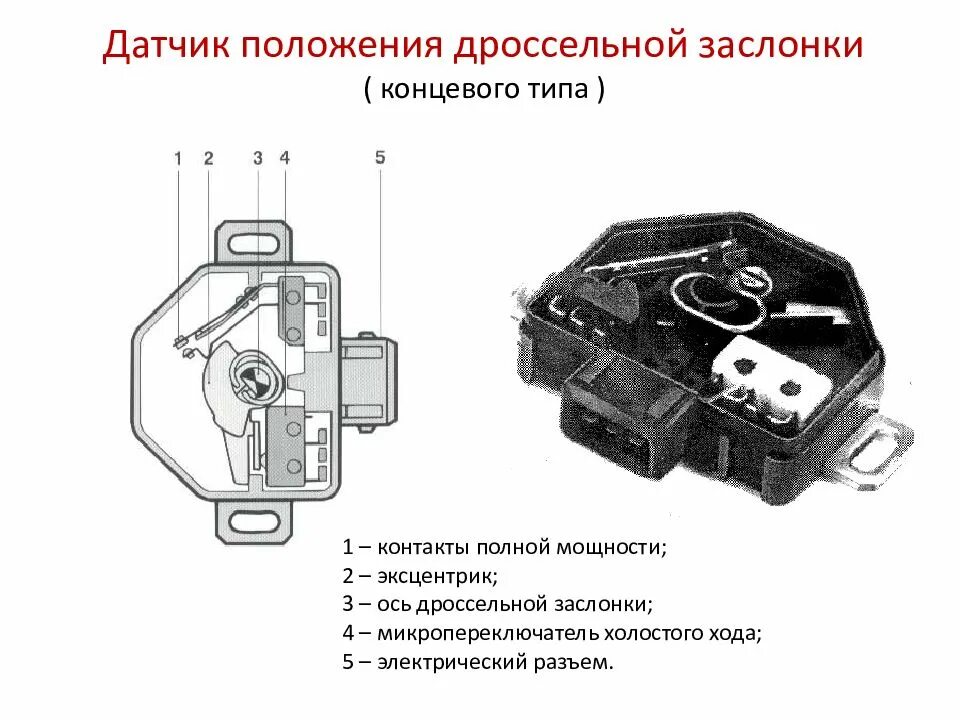 Датчик положения дроссельной заслонки
( концевого типа )

1 2 3 4 5

1 – контакты полной мощности;
2 – эксцентрик;
3 – ось дроссельной заслонки;
4 – микропереключатель холостого хода;
5 – электрический разъем.