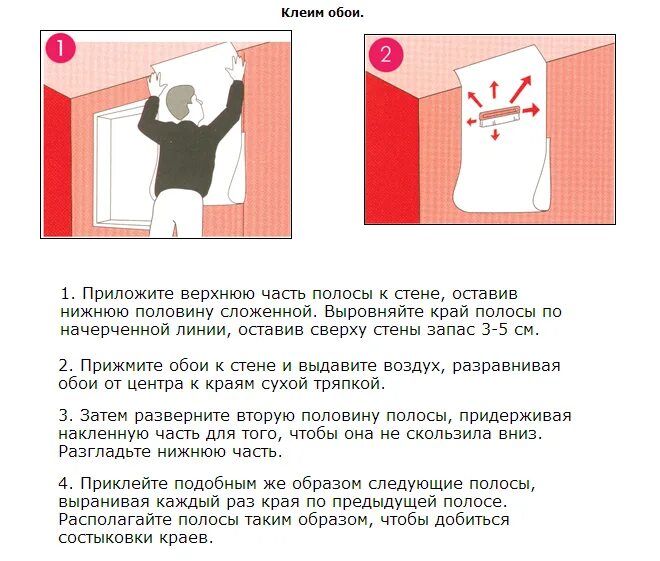 Клеим обои.

1

2

1. Приложите верхнюю часть полосы к стене, оставив нижнюю половину сложенной. Выровняйте край полосы по начерченной линии, оставив сверху стены запас 3-5 см.

2. Прижмите обои к стене и выдавите воздух, разравнивая обои от центра к краям сухой тряпкой.

3. Затем разверните вторую половину полосы, придерживая накленную часть для того, чтобы она не скользила вниз. Разгладьте нижнюю часть.

4. Приклейте подобным же образом следующие полосы, выранивая каждый раз края по предыдущей полосе. Располагайте полосы таким образом, чтобы добиться состыковки краев.