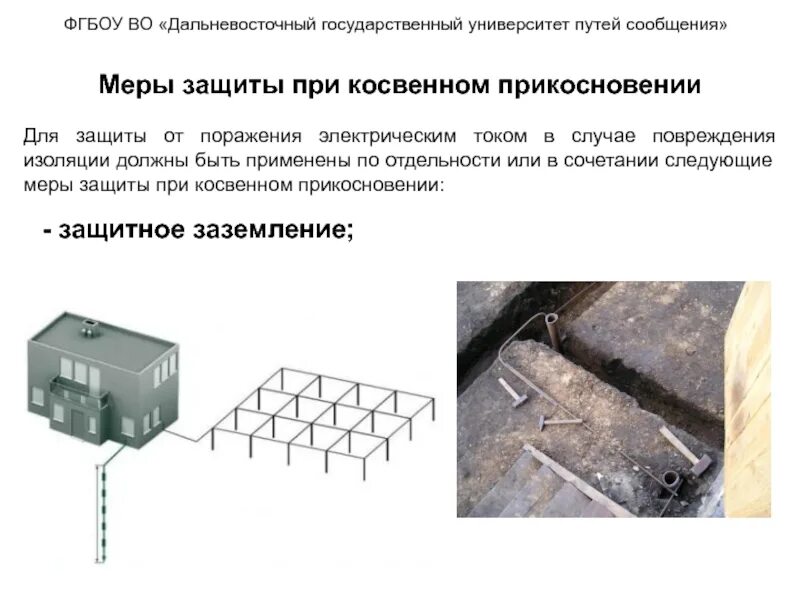 ФГБОУ ВО «Дальневосточный государственный университет путей сообщения»

Меры защиты при косвенном прикосновении

Для защиты от поражения электрическим током в случае повреждения изоляции должны быть применены по отдельности или в сочетании следующие меры защиты при косвенном прикосновении:

- защитное заземление;