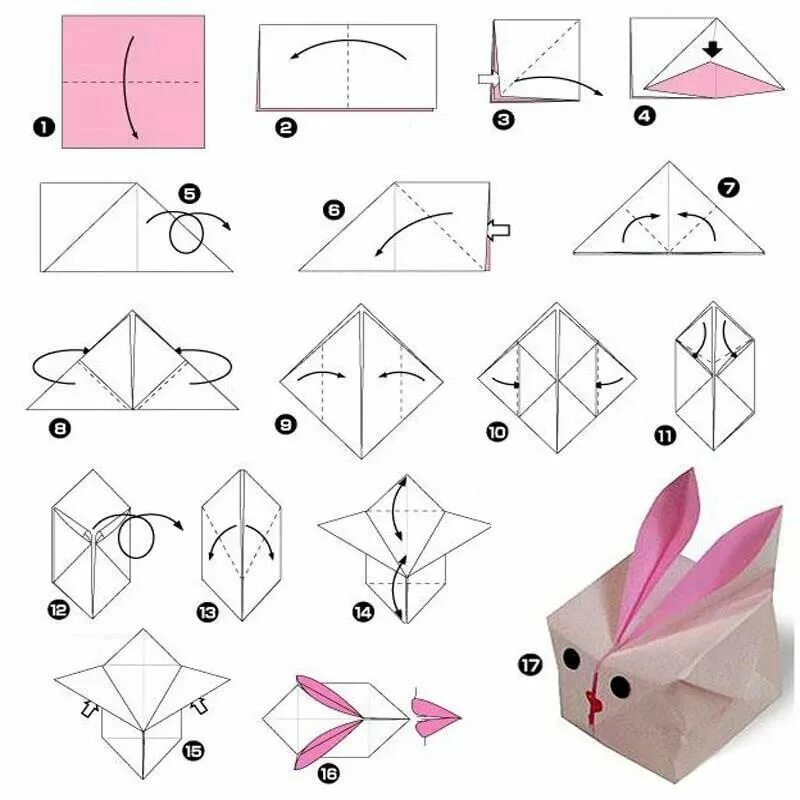 1
2
3
4
5
6
7
8
9
10
11
12
13
14
15
16
17