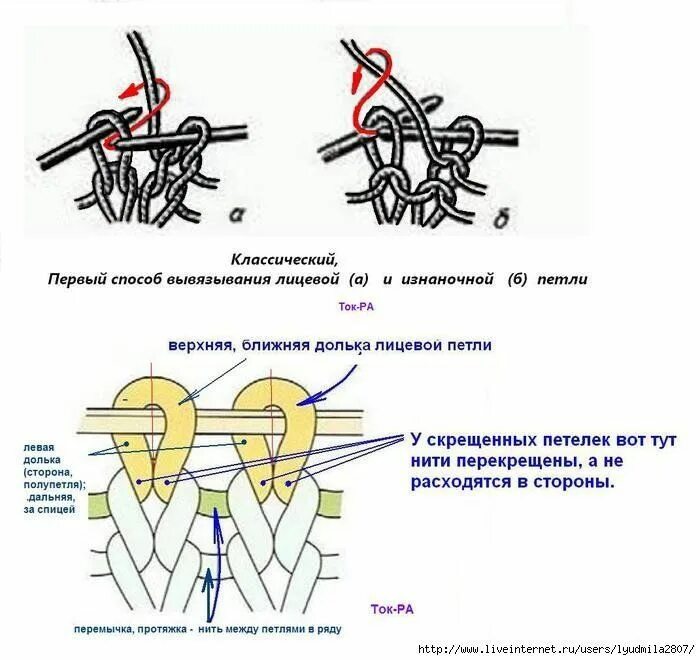 а

б

Классический,
Первый способ вывязывания лицевой (а) и изнаночной (б) петли

Ток-РА

верхняя, ближняя долька лицевой петли

левая долька (сторона, полупетля); .дальняя, за спицей

У скрещенных петелек вот тут нити перекрещены, а не расходятся в стороны.

Ток-РА

перемычка, протяжка - нить между петлями в ряду

http://www.liveinternet.ru/users/lyudmila2807/