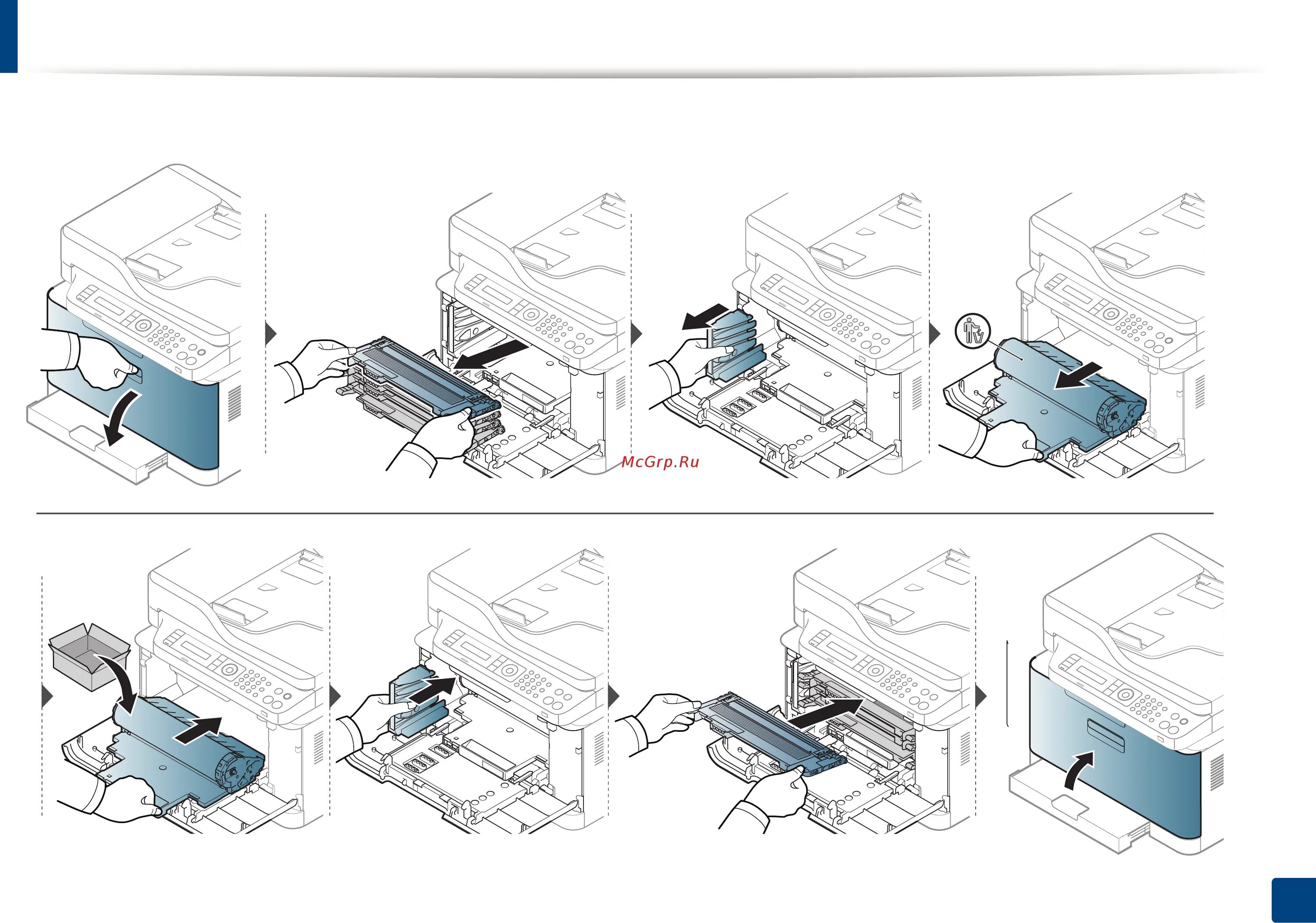 McGrp.Ru