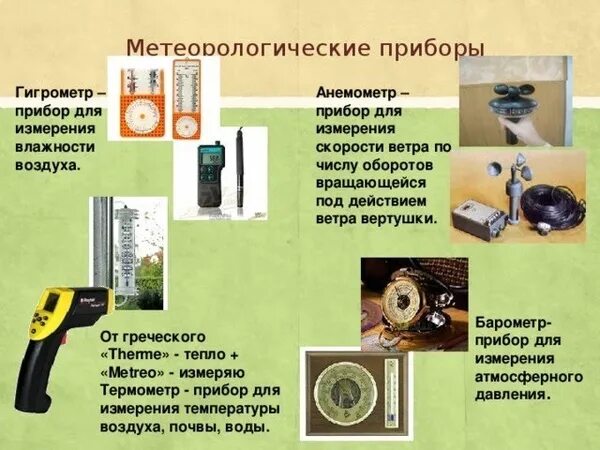 Метеорологические приборы

Гигрометр – прибор для измерения влажности воздуха.

Анемометр – прибор для измерения скорости ветра по числу оборотов вращающейся под действием ветра вертушки.

От греческого «Therme» - тепло + «Metreo» - измеряю Термометр - прибор для измерения температуры воздуха, почвы, воды.

Барометр- прибор для измерения атмосферного давления.