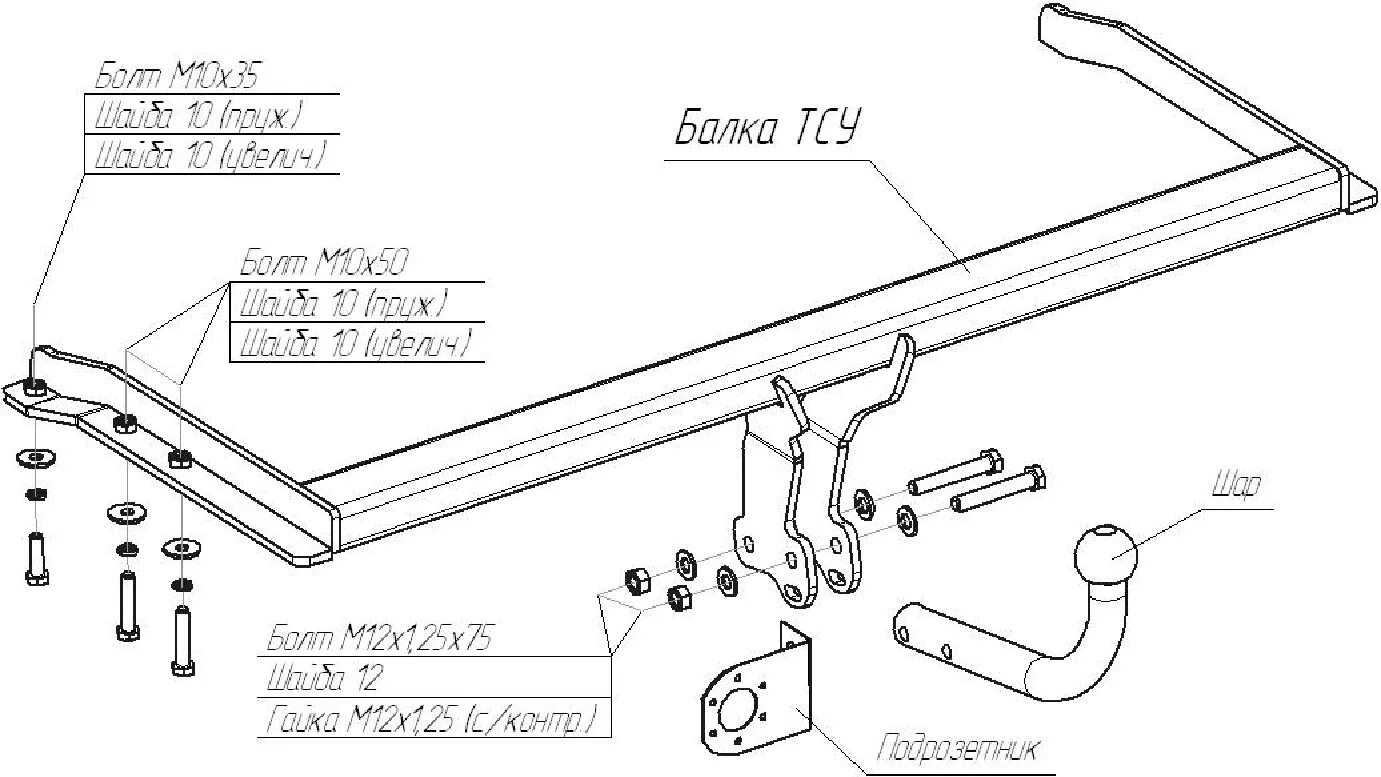 Болт М10х35
Шайба 10 (пруж.)
Шайба 10 (увелич.)

Балка ТСУ

Болт М10х50
Шайба 10 (пруж.)
Шайба 10 (увелич.)

Шар

Болт М12х1,25х75
Шайба 12
Гайка М12х1,25 (с/контр.)

Подрозетник