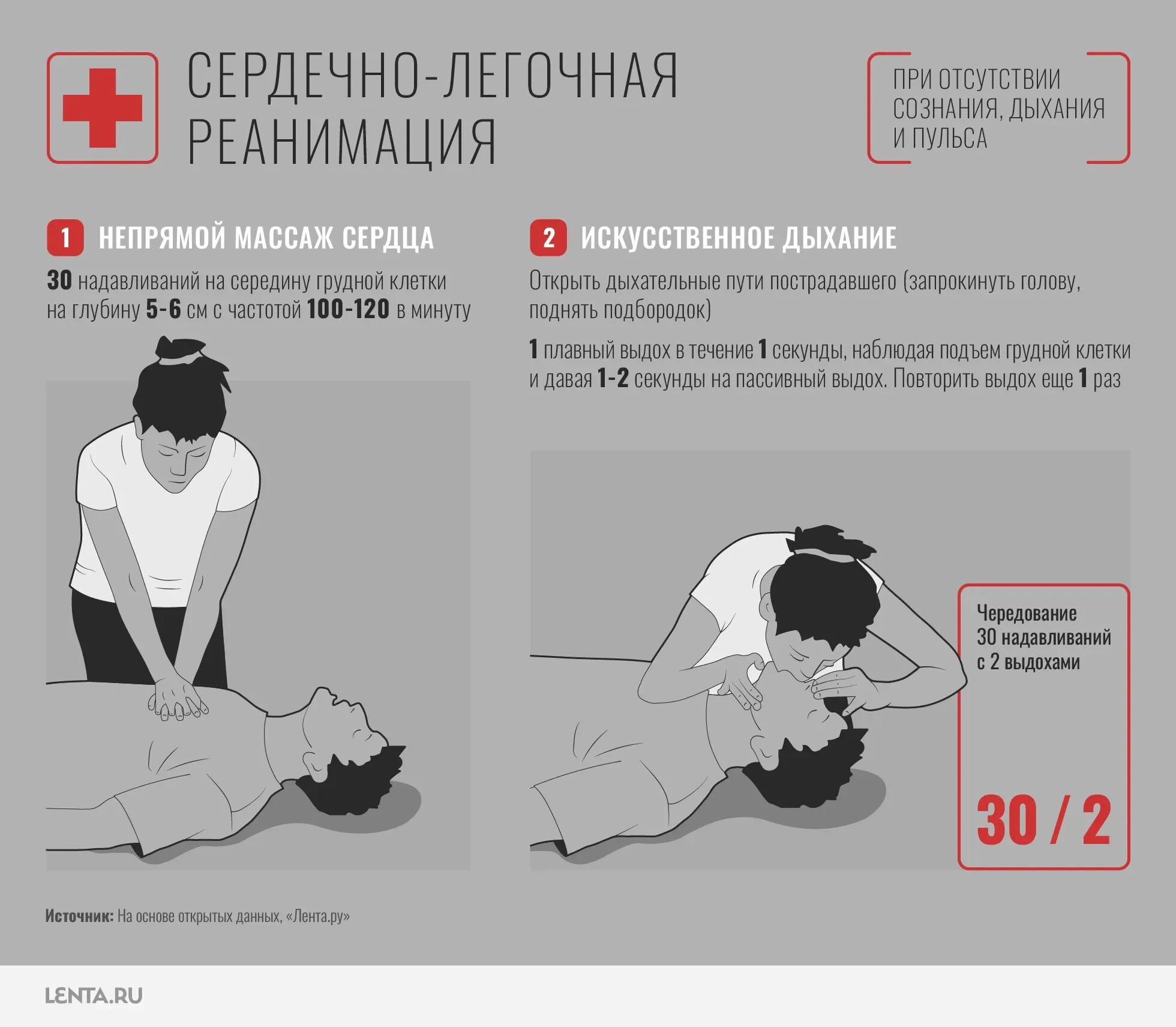 СЕРДЕЧНО-ЛЕГОЧНАЯ РЕАНИМАЦИЯ

ПРИ ОТСУТСТВИИ СОЗНАНИЯ, ДЫХАНИЯ И ПУЛЬСА

1 НЕПРЯМОЙ МАССАЖ СЕРДЦА

30 надавливаний на середину грудной клетки на глубину 5-6 см с частотой 100-120 в минуту

2 ИСКУССТВЕННОЕ ДЫХАНИЕ

Открыть дыхательные пути пострадавшего (запрокинуть голову, поднять подбородок)

1 плавный выдох в течение 1 секунды, наблюдая подъем грудной клетки и давая 1-2 секунды на пассивный выдох. Повторить выдох еще 1 раз

Чередование 30 надавливаний с 2 выдохами

30 / 2

Источник: На основе открытых данных, «Лента.ру»

LENTA.RU