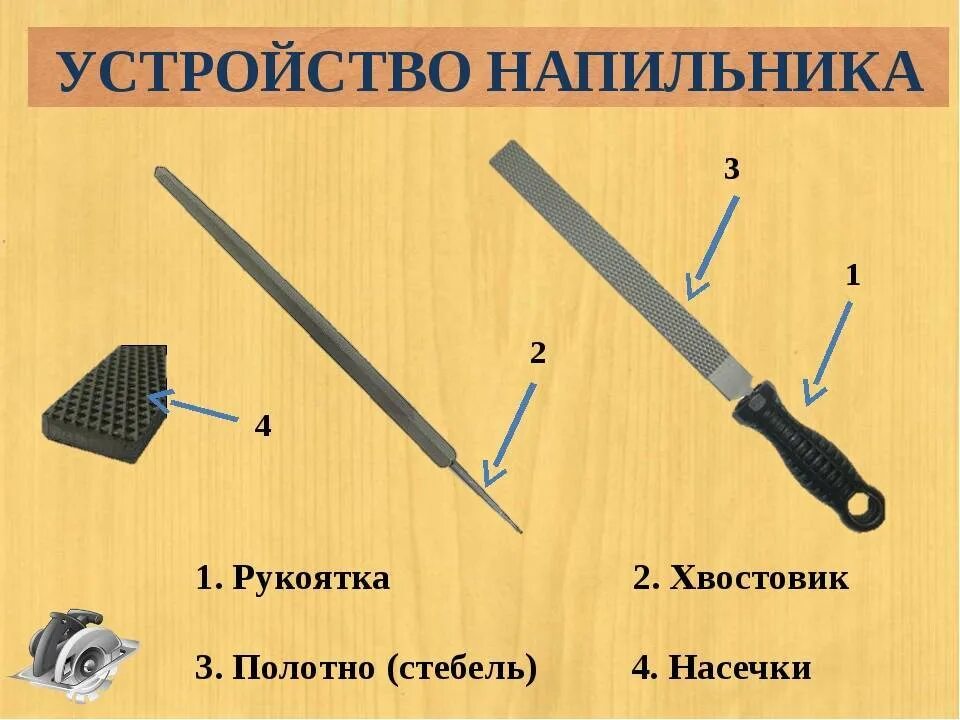 УСТРОЙСТВО НАПИЛЬНИКА

3

1

2

4

1. Рукоятка

2. Хвостовик

3. Полотно (стебель)

4. Насечки